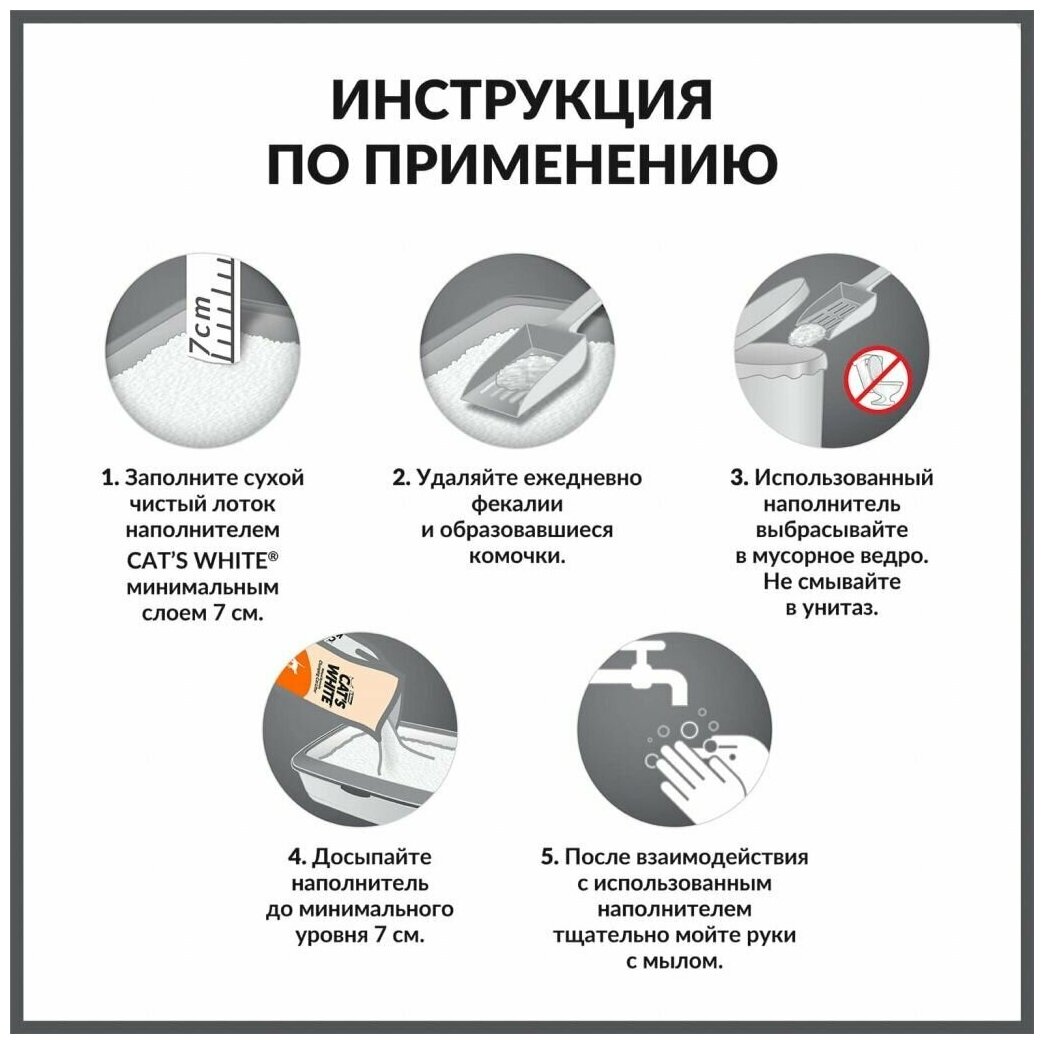 ИНСТРУКЦИЯ ПО ПРИМЕНЕНИЮ

7cm

1. Заполните сухой чистый лоток наполнителем CAT'S WHITE® минимальным слоем 7 см.

2. Удаляйте ежедневно фекалии и образовавшиеся комочки.

3. Использованный наполнитель выбрасывайте в мусорное ведро. Не смывайте в унитаз.

CAT'S WHITE

4. Досыпайте наполнитель до минимального уровня 7 см.

5. После взаимодействия с использованным наполнителем тщательно мойте руки с мылом.