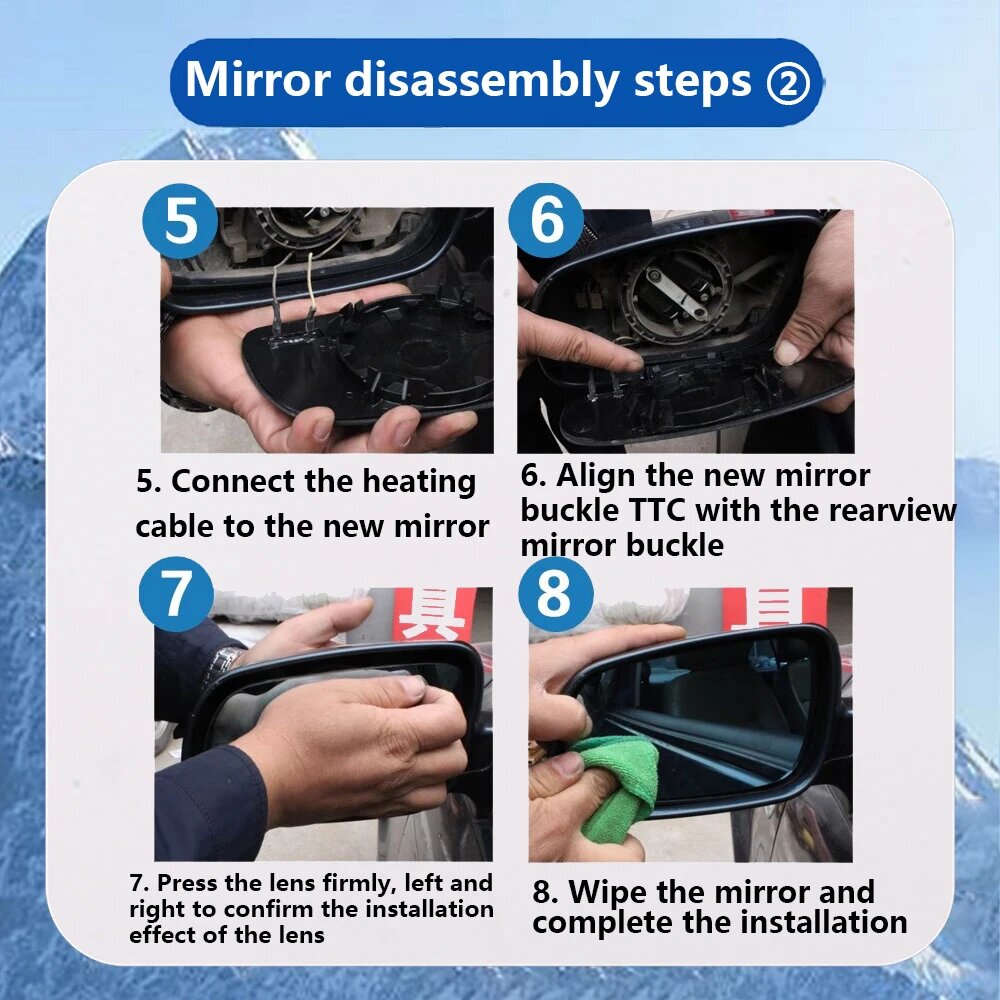 Mirror disassembly steps ②

5

5. Connect the heating cable to the new mirror

6

6. Align the new mirror buckle TTC with the rearview mirror buckle

7

7. Press the lens firmly, left and right to confirm the installation effect of the lens

8

8. Wipe the mirror and complete the installation