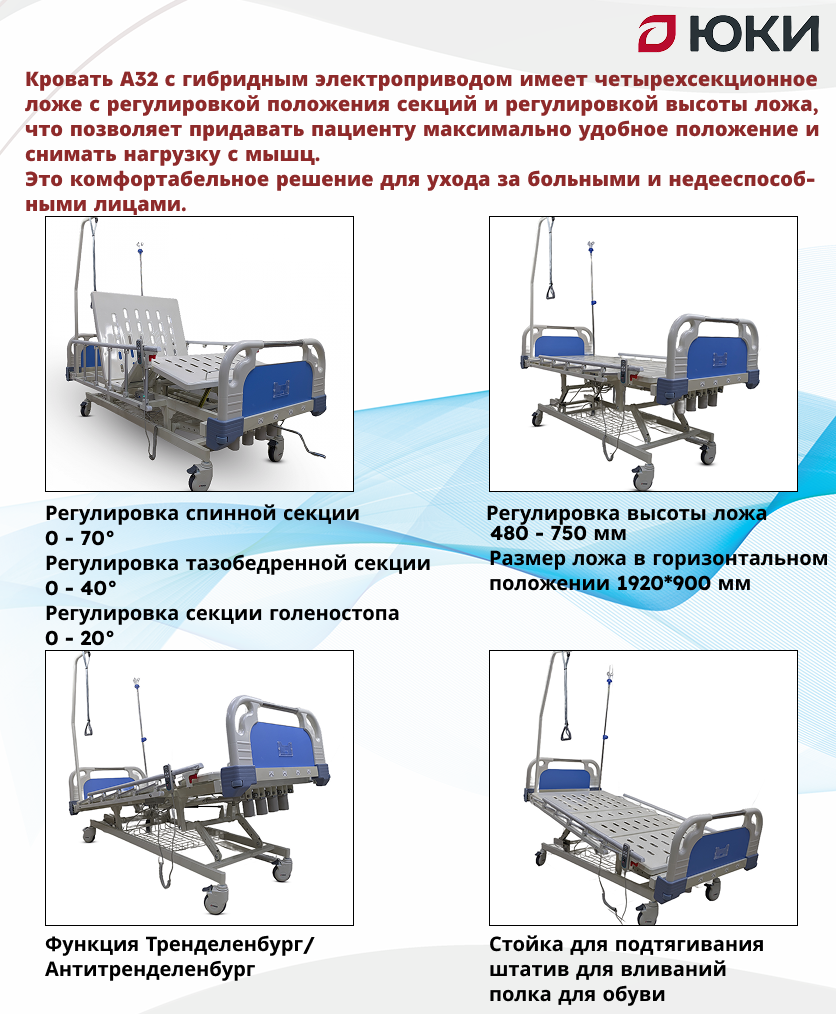 ЮКИ

Кровать А32 с гибридным электроприводом имеет четырехсекционное ложе с регулировкой положения секций и регулировкой высоты ложа, что позволяет придавать пациенту максимально удобное положение и снимать нагрузку с мышц.
Это комфортабельное решение для ухода за больными и недееспособными лицами.

Регулировка спинной секции
0 - 70°
Регулировка тазобедренной секции
0 - 40°
Регулировка секции голеностопа
0 - 20°

Регулировка высоты ложа
480 - 750 мм
Размер ложа в горизонтальном положении 1920*900 мм

Функция Тренделенбург/
Антитренделенбург

Стойка для подтягивания
штатив для вливаний
полка для обуви