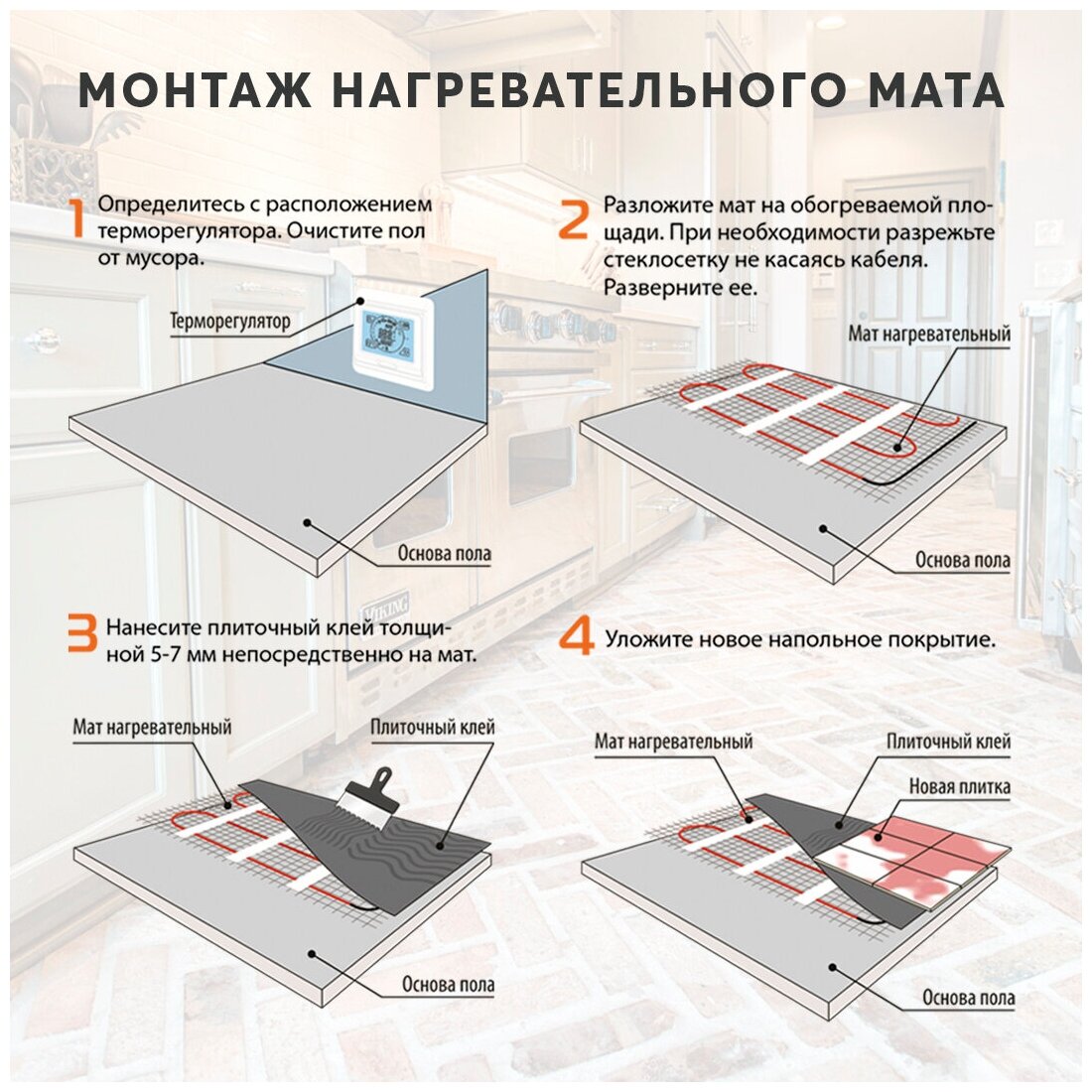 МОНТАЖ НАГРЕВАТЕЛЬНОГО МАТА

1 Определитесь с расположением терморегулятора. Очистите пол от мусора.

Терморегулятор

Основа пола

2 Разложите мат на обогреваемой площади. При необходимости разрежьте стеклосетку не касаясь кабеля. Разверните ее.

Мат нагревательный

Основа пола

3 Нанесите плиточный клей толщиной 5-7 мм непосредственно на мат.

Мат нагревательный

Плиточный клей

Основа пола

4 Уложите новое напольное покрытие.

Мат нагревательный

Плиточный клей

Новая плитка

Основа пола