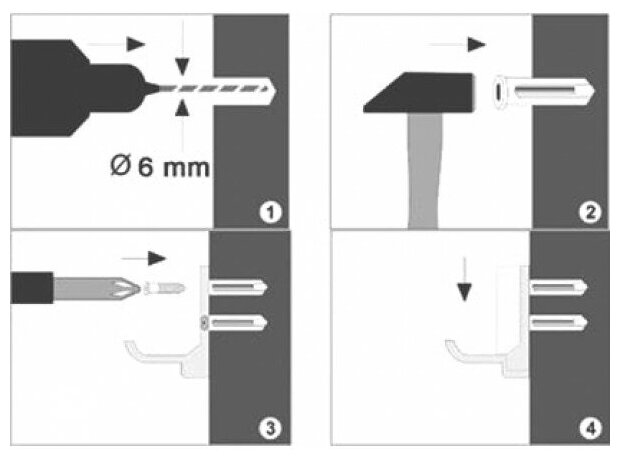 Ø 6 mm
1
2
3
4