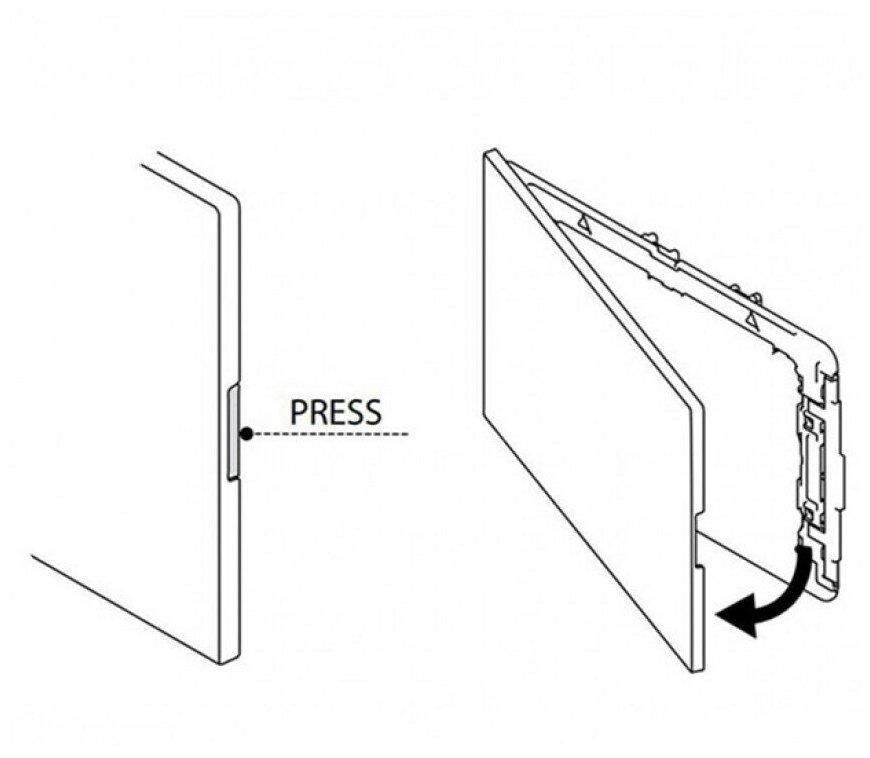 PRESS