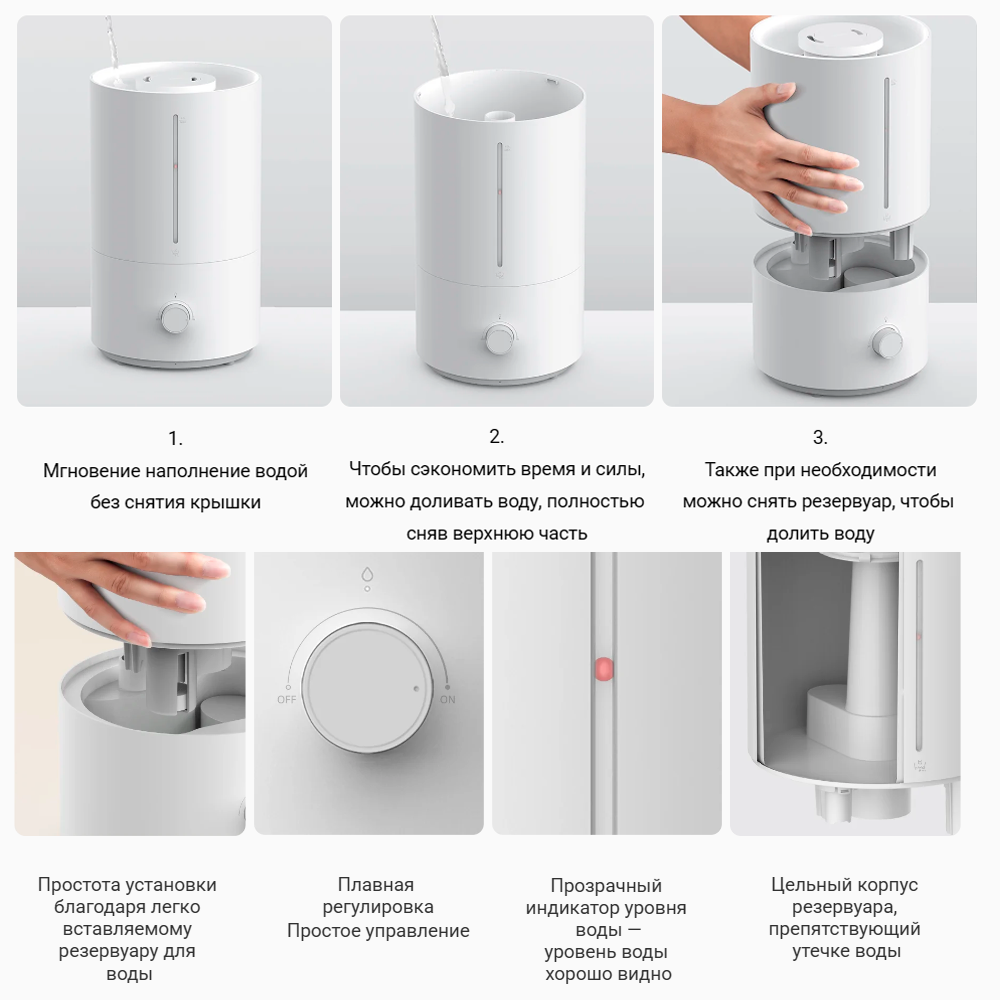 1.
Мгновение наполнение водой без снятия крышки

2.
Чтобы сэкономить время и силы, можно доливать воду, полностью сняв верхнюю часть

3.
Также при необходимости можно снять резервуар, чтобы долить воду

OFF
ON

Простота установки благодаря легко вставляемому резервуару для воды

Плавная регулировка
Простое управление

Прозрачный индикатор уровня воды — уровень воды хорошо видно

Цельный корпус резервуара, препятствующий утечке воды