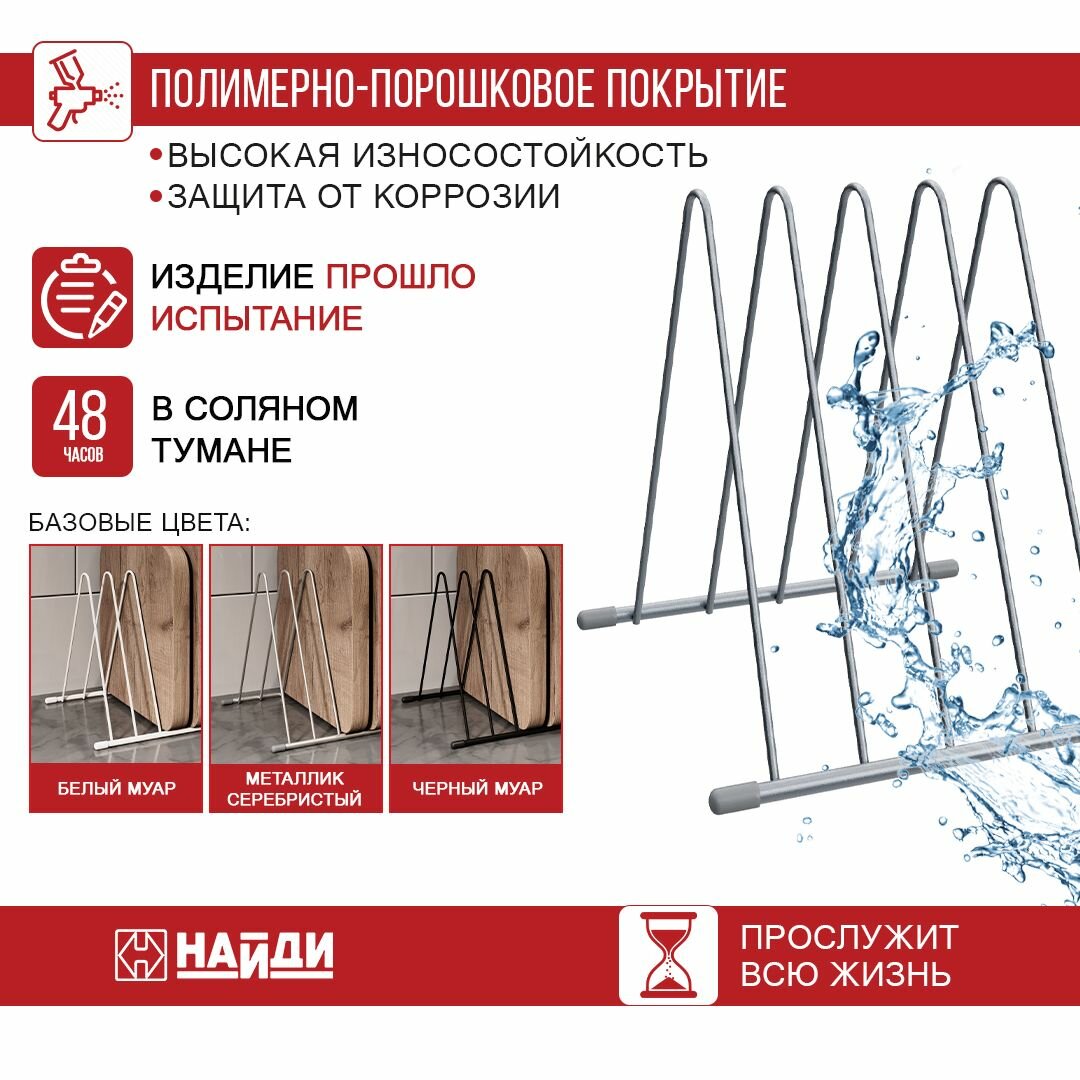 ПОЛИМЕРНО-ПОРОШКОВОЕ ПОКРЫТИЕ

•ВЫСОКАЯ ИЗНОСОСТОЙКОСТЬ
•ЗАЩИТА ОТ КОРРОЗИИ

ИЗДЕЛИЕ ПРОШЛО ИСПЫТАНИЕ

48 ЧАСОВ

В СОЛЯНОМ ТУМАНЕ

БАЗОВЫЕ ЦВЕТА:

БЕЛЫЙ МУАР

МЕТАЛЛИК СЕРЕБРИСТЫЙ

ЧЕРНЫЙ МУАР

НАЙДИ

ПРОСЛУЖИТ ВСЮ ЖИЗНЬ