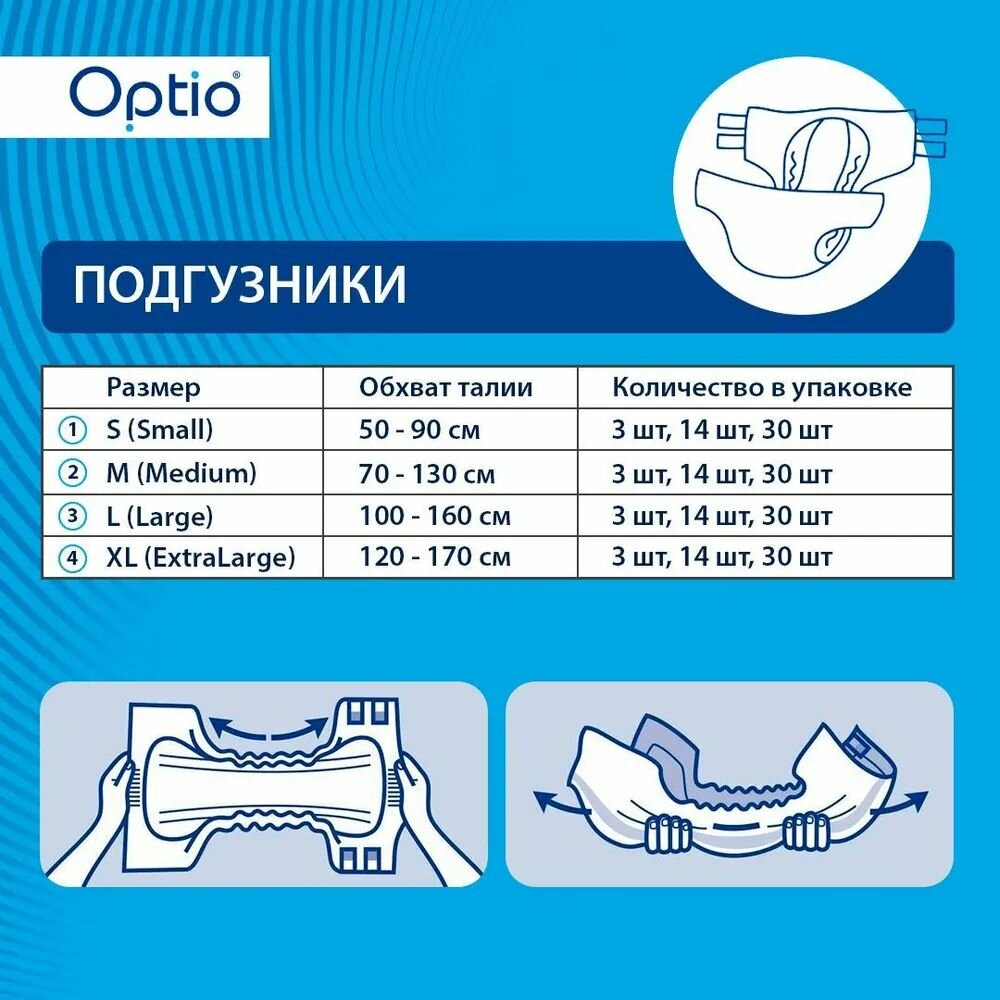 Optio®

ПОДГУЗНИКИ

| Размер | Обхват талии | Количество в упаковке |
|---|---|---|
| ① S (Small) | 50 - 90 см | 3 шт, 14 шт, 30 шт |
| ② M (Medium) | 70 - 130 см | 3 шт, 14 шт, 30 шт |
| ③ L (Large) | 100 - 160 см | 3 шт, 14 шт, 30 шт |
| ④ XL (ExtraLarge) | 120 - 170 см | 3 шт, 14 шт, 30 шт |