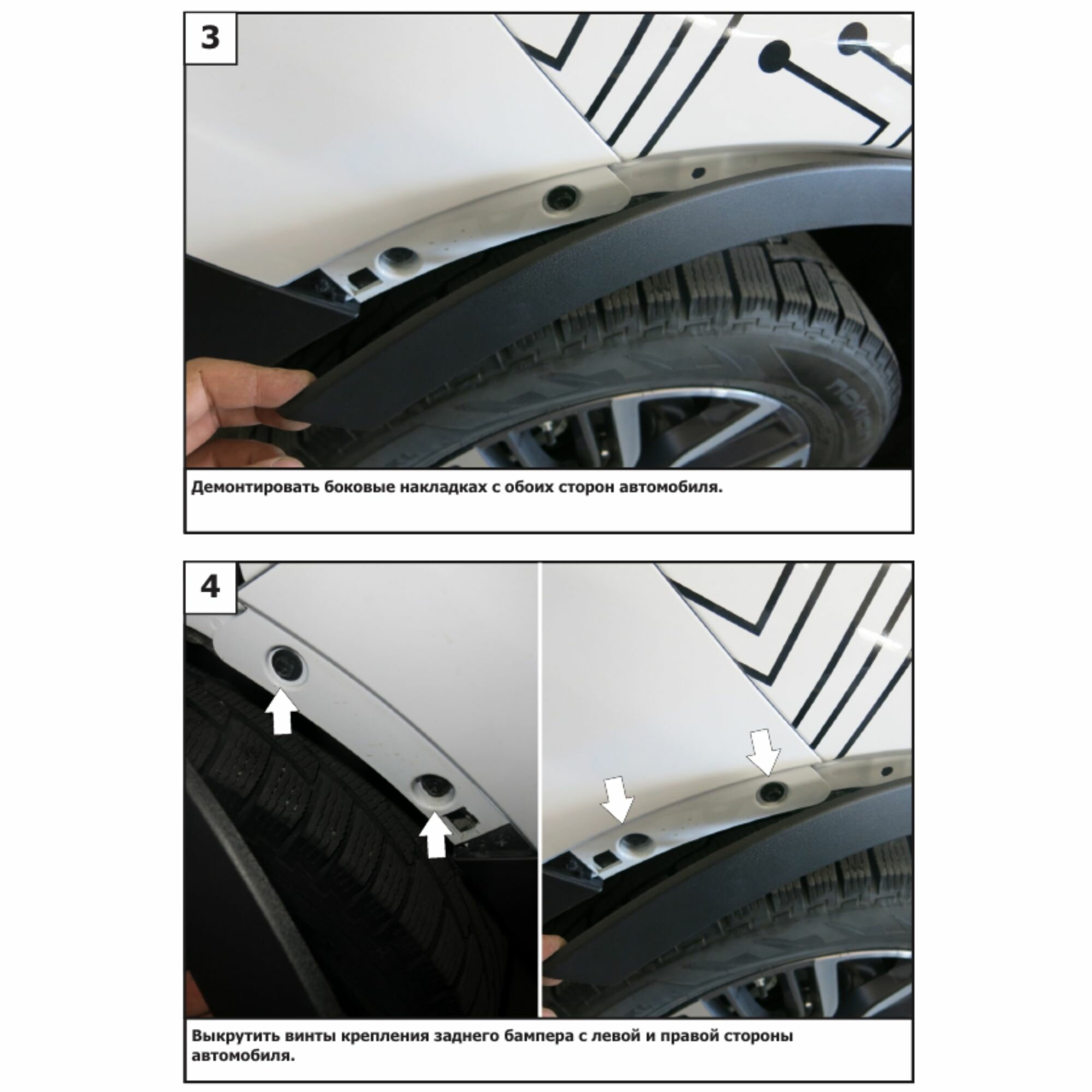 3

Демонтировать боковые накладках с обоих сторон автомобиля.

4

Выкрутить винты крепления заднего бампера с левой и правой стороны автомобиля.