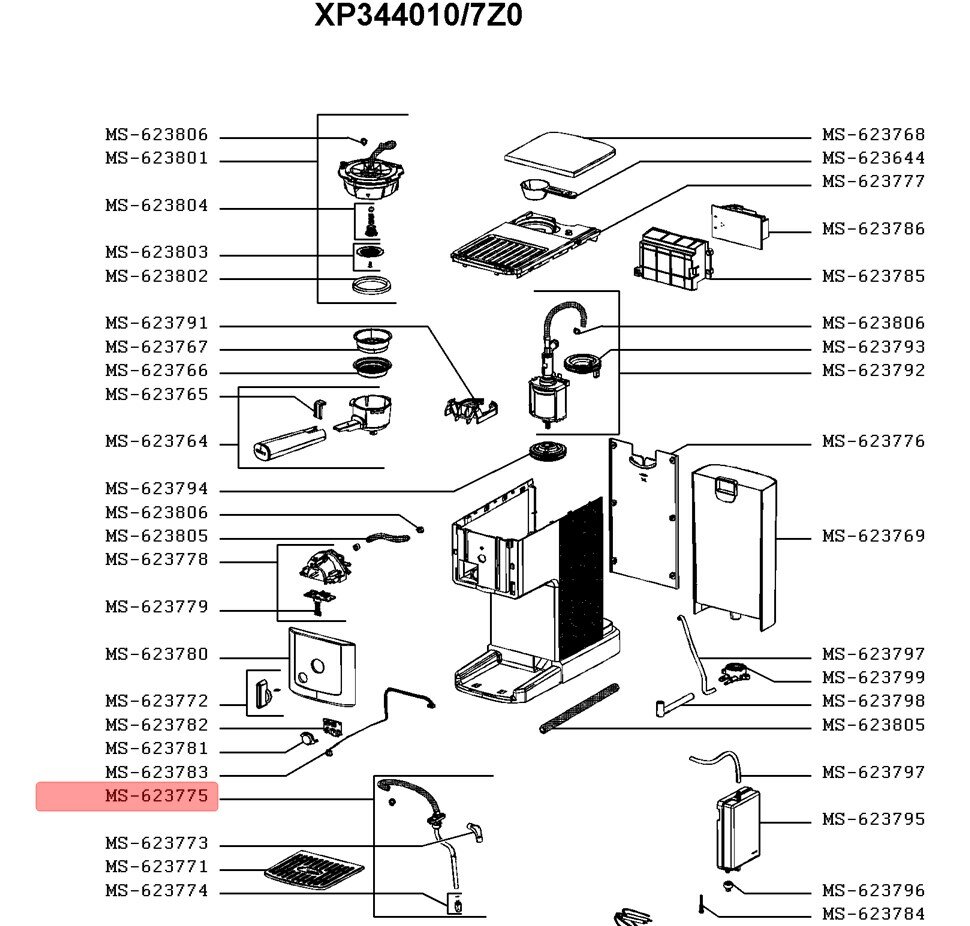 XP344010/7Z0

MS-623806
MS-623801
MS-623804
MS-623803
MS-623802
MS-623791
MS-623767
MS-623766
MS-623765
MS-623764
MS-623794
MS-623806
MS-623805
MS-623778
MS-623779
MS-623780
MS-623772
MS-623782
MS-623781
MS-623783
MS-623775
MS-623773
MS-623771
MS-623774

MS-623768
MS-623644
MS-623777
MS-623786
MS-623785
MS-623806
MS-623793
MS-623792
MS-623776
MS-623769
MS-623797
MS-623799
MS-623798
MS-623805
MS-623797
MS-623795
MS-623796
MS-623784