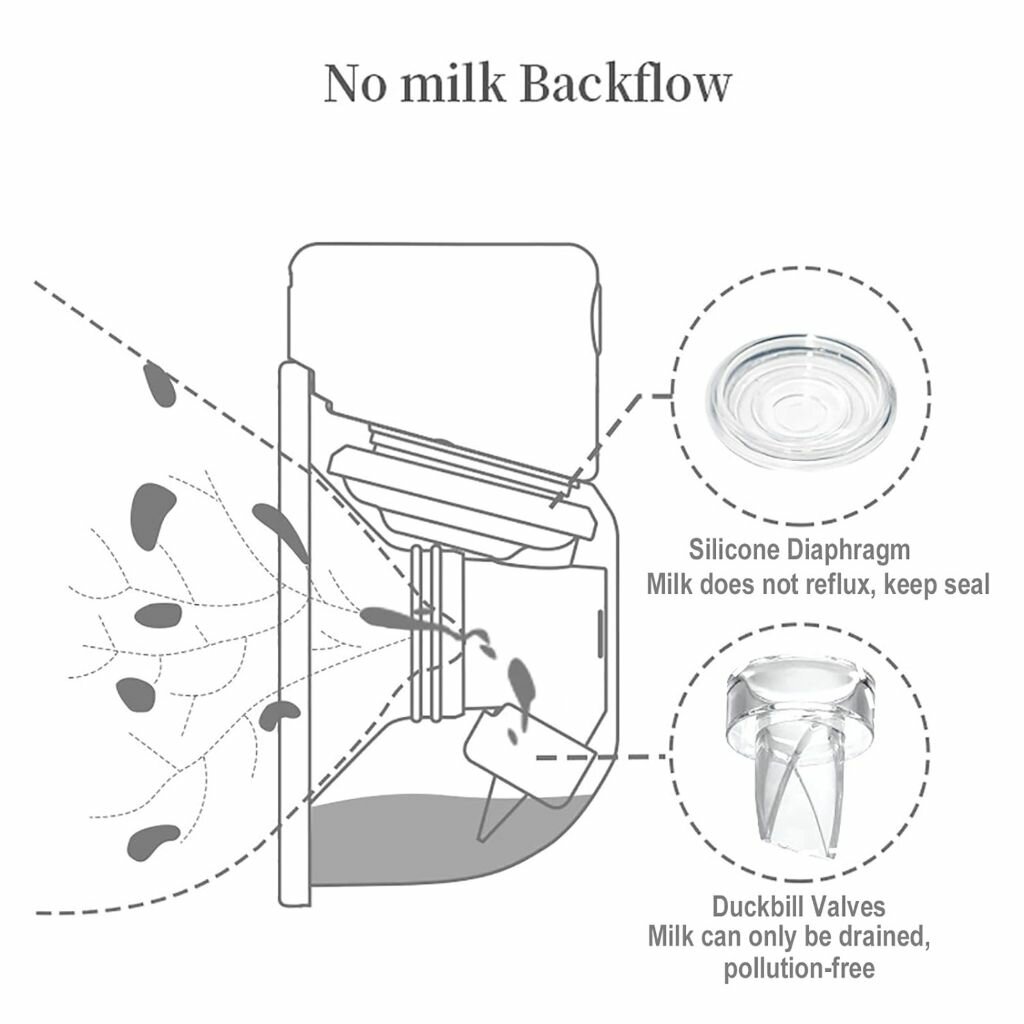 No milk Backflow

Silicone Diaphragm
Milk does not reflux, keep seal

Duckbill Valves
Milk can only be drained, pollution-free