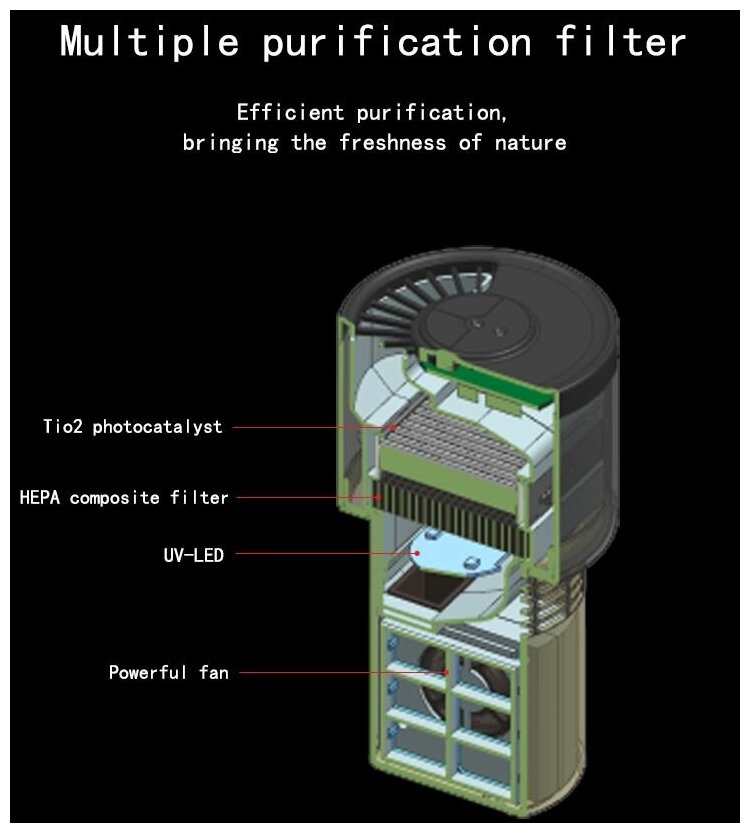 Multiple purification filter

Efficient purification,
bringing the freshness of nature

Tio2 photocatalyst

HEPA composite filter

UV-LED

Powerful fan