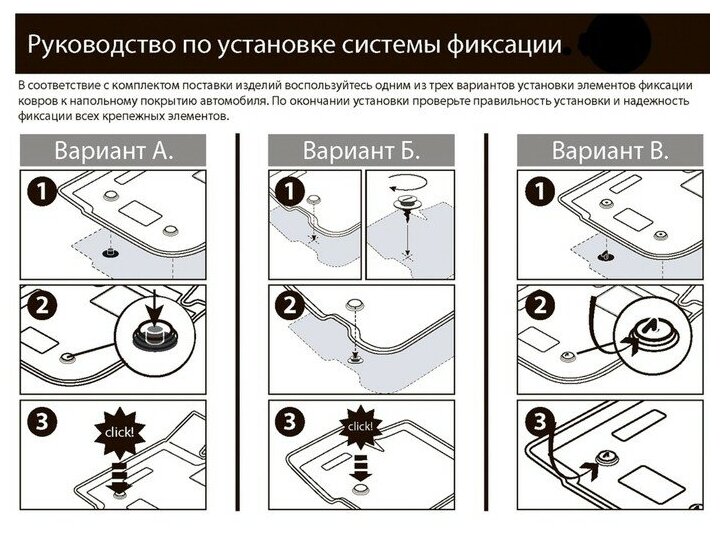 Руководство по установке системы фиксации

В соответствие с комплектом поставки изделий воспользуйтесь одним из трех вариантов установки элементов фиксации ковров к напольному покрытию автомобиля. По окончании установки проверьте правильность установки и надежность фиксации всех крепежных элементов.

Вариант А.

1

2

3

click!

Вариант Б.

1

2

3

click!

Вариант В.

1

2

3