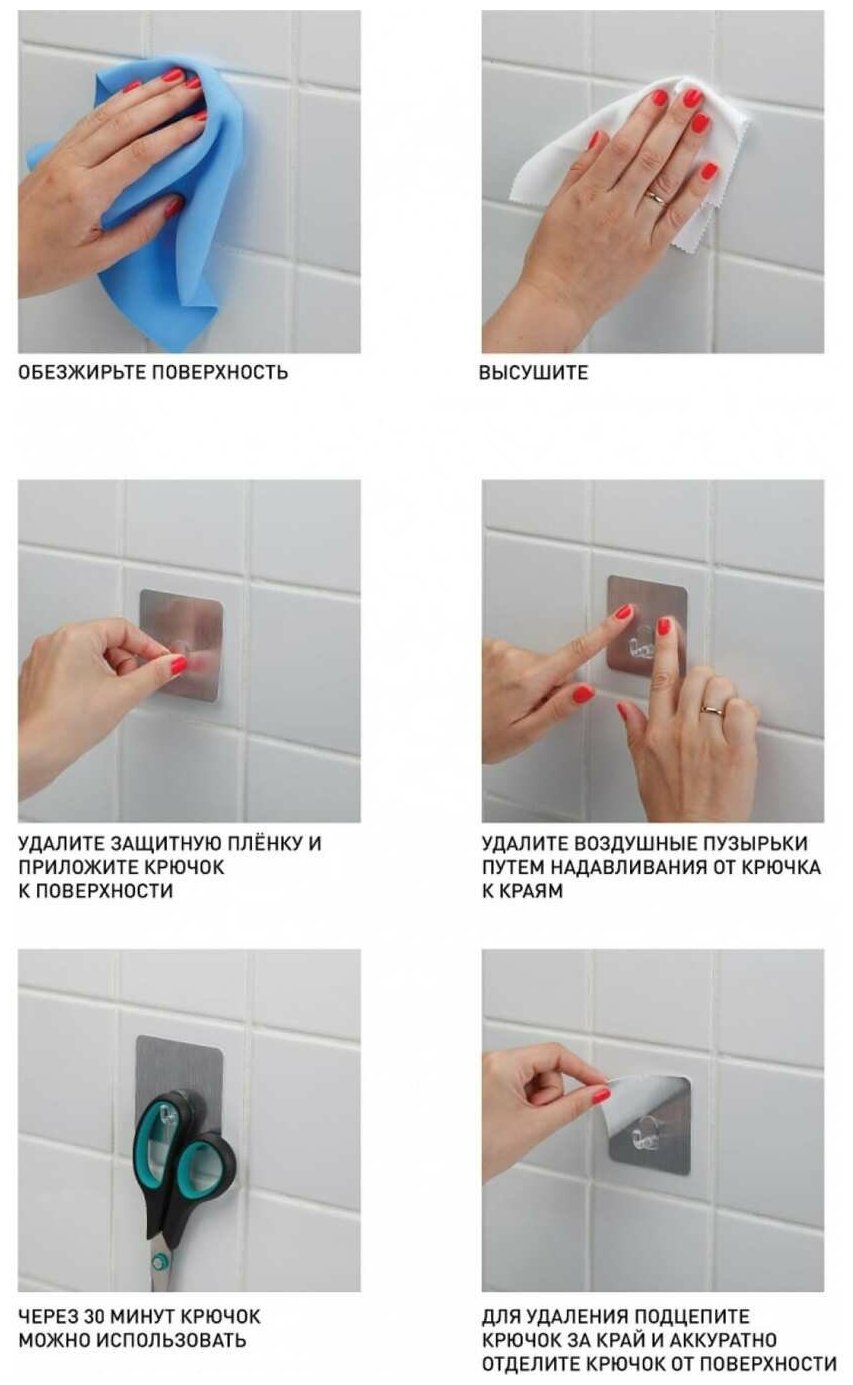 ОБЕЗЖИРЬТЕ ПОВЕРХНОСТЬ

ВЫСУШИТЕ

УДАЛИТЕ ЗАЩИТНУЮ ПЛЁНКУ И ПРИЛОЖИТЕ КРЮЧОК К ПОВЕРХНОСТИ

УДАЛИТЕ ВОЗДУШНЫЕ ПУЗЫРЬКИ ПУТЕМ НАДАВЛИВАНИЯ ОТ КРЮЧКА К КРАЯМ

ЧЕРЕЗ 30 МИНУТ КРЮЧОК МОЖНО ИСПОЛЬЗОВАТЬ

ДЛЯ УДАЛЕНИЯ ПОДЦЕПИТЕ КРЮЧОК ЗА КРАЙ И АККУРАТНО ОТДЕЛИТЕ КРЮЧОК ОТ ПОВЕРХНОСТИ