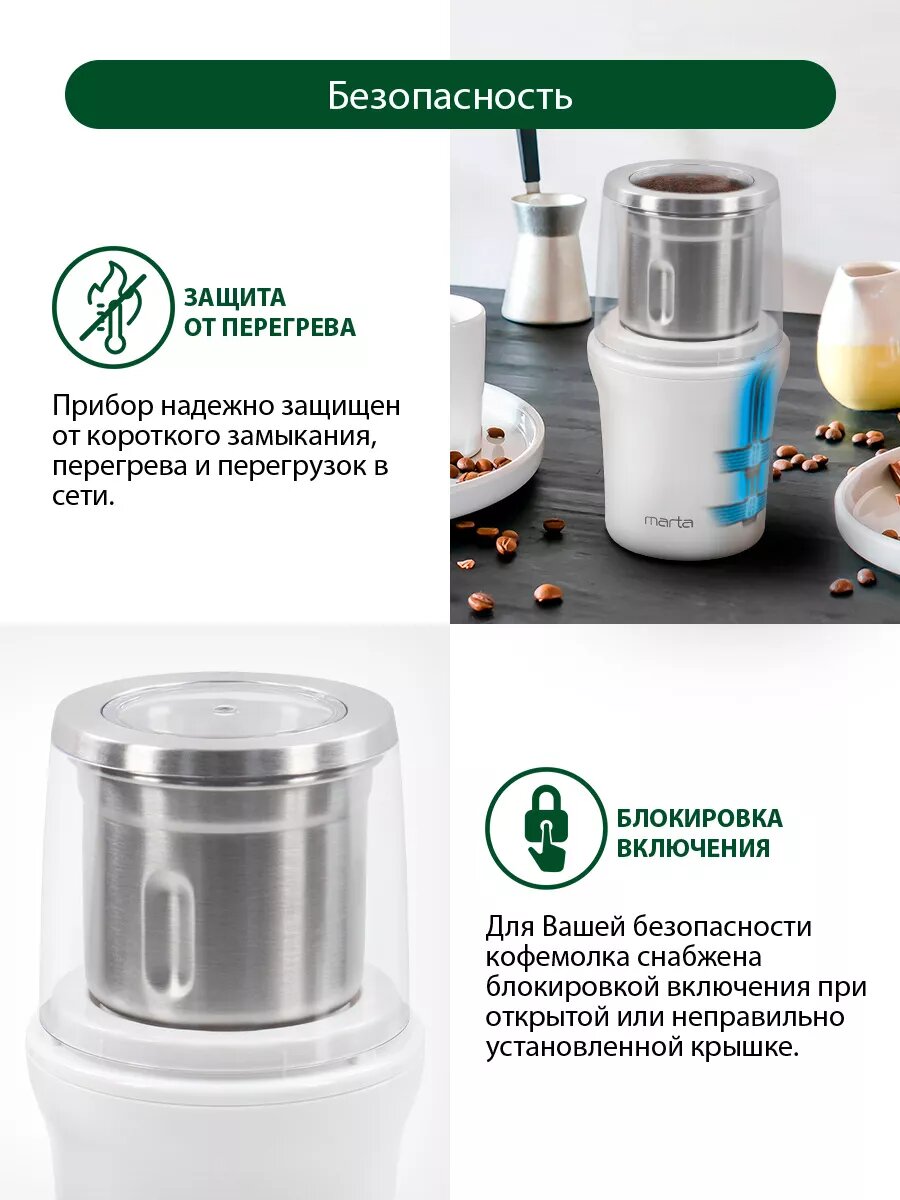 Безопасность

ЗАЩИТА ОТ ПЕРЕГРЕВА

Прибор надежно защищен от короткого замыкания, перегрева и перегрузок в сети.

marta

БЛОКИРОВКА ВКЛЮЧЕНИЯ

Для Вашей безопасности кофемолка снабжена блокировкой включения при открытой или неправильно установленной крышке.