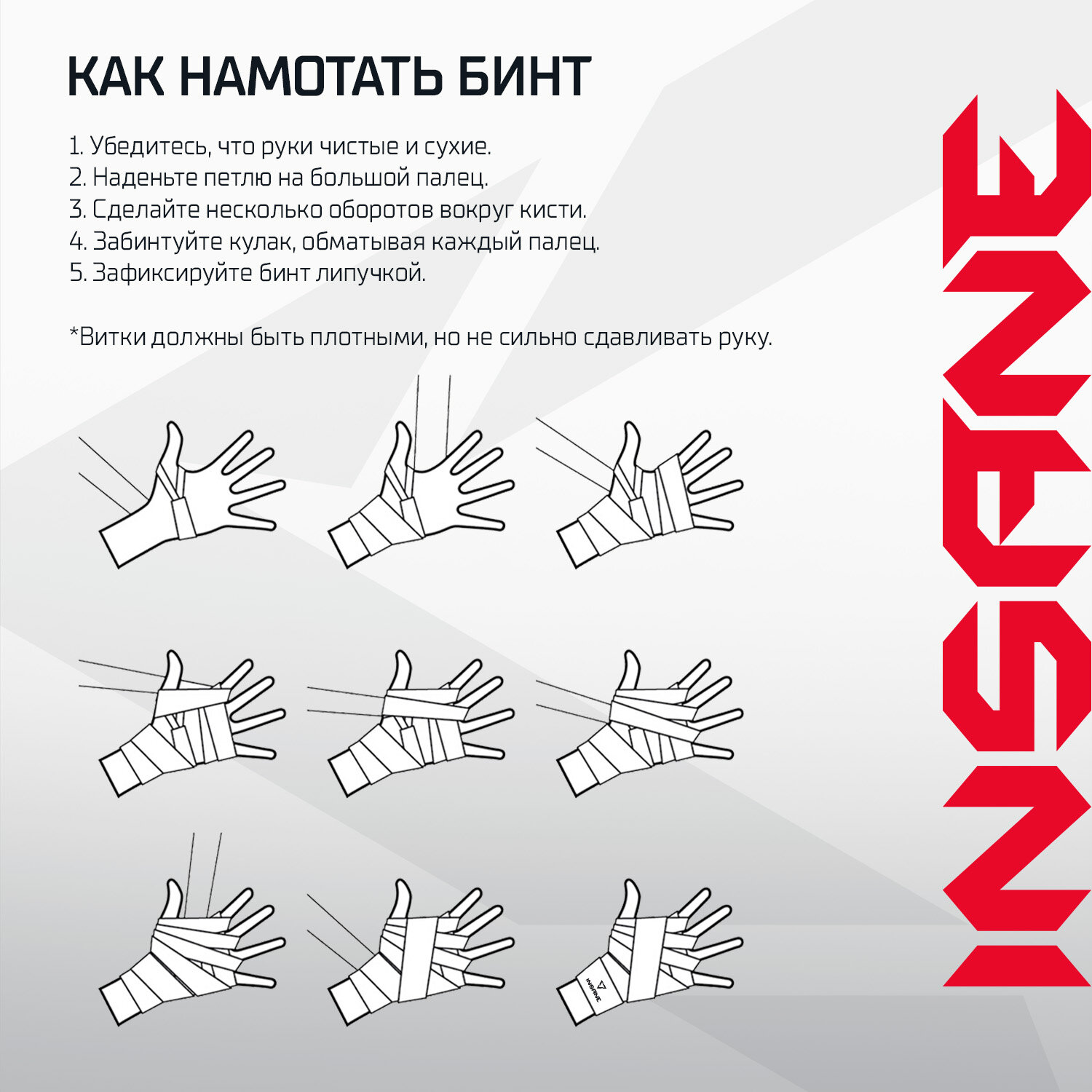 КАК НАМОТАТЬ БИНТ

1. Убедитесь, что руки чистые и сухие.
2. Наденьте петлю на большой палец.
3. Сделайте несколько оборотов вокруг кисти.
4. Забинтуйте кулак, обматывая каждый палец.
5. Зафиксируйте бинт липучкой.

*Витки должны быть плотными, но не сильно сдавливать руку.

INSANE

INSANE