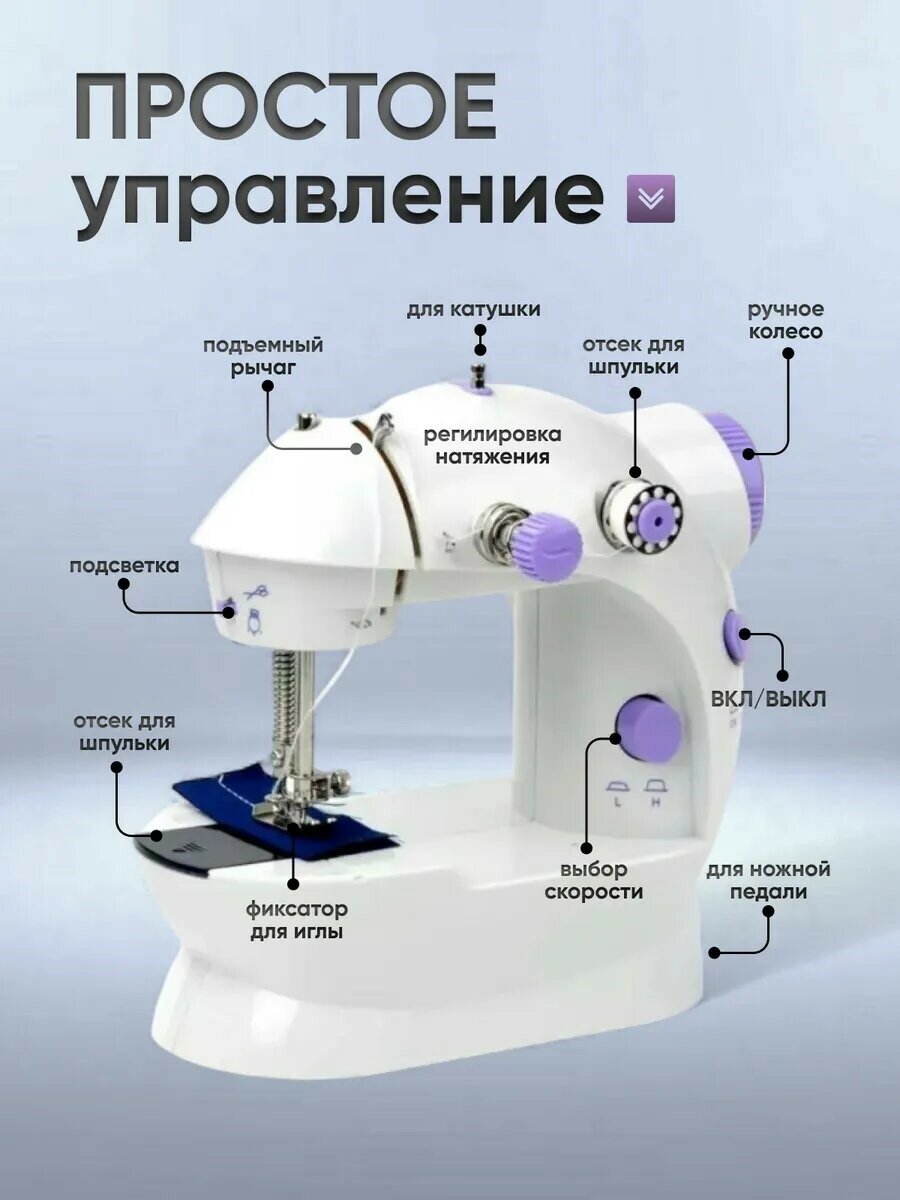 ПРОСТОЕ управление

для катушки

подъемный рычаг

отсек для шпульки

ручное колесо

регилировка натяжения

подсветка

ВКЛ/ВЫКЛ

отсек для шпульки

L H

выбор скорости

для ножной педали

фиксатор для иглы