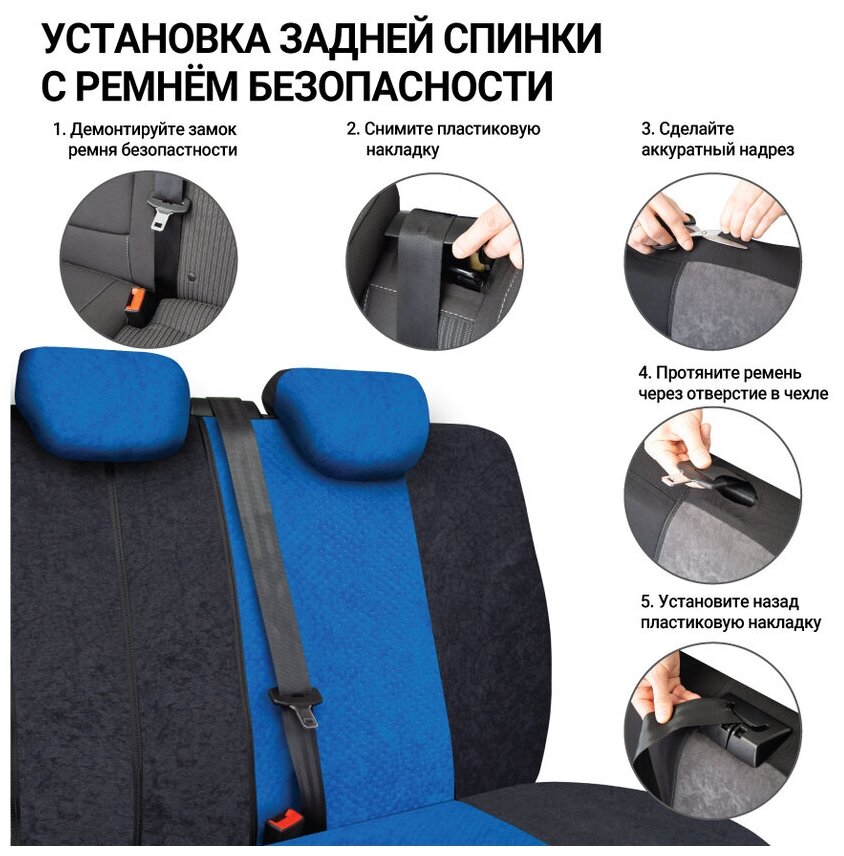 УСТАНОВКА ЗАДНЕЙ СПИНКИ С РЕМНЁМ БЕЗОПАСНОСТИ

1. Демонтируйте замок ремня безопастности

2. Снимите пластиковую накладку

3. Сделайте аккуратный надрез

4. Протяните ремень через отверстие в чехле

5. Установите назад пластиковую накладку