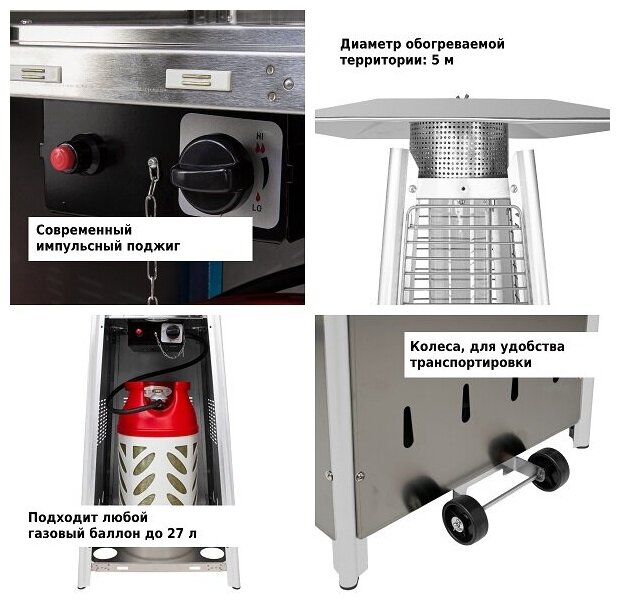 HI

LO

Современный импульсный поджиг

Диаметр обогреваемой территории: 5 м

Подходит любой газовый баллон до 27 л

Колеса, для удобства транспортировки