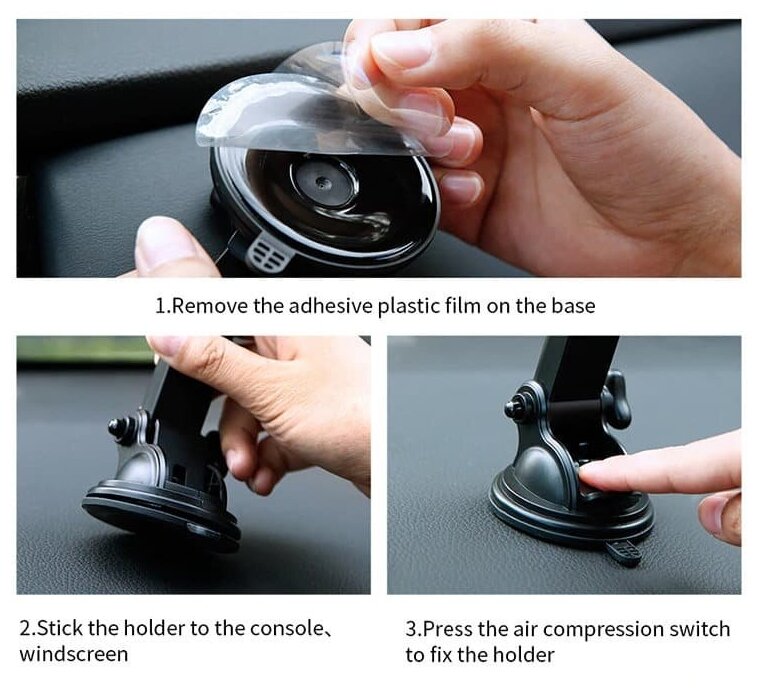 1.Remove the adhesive plastic film on the base

2.Stick the holder to the console、windscreen

3.Press the air compression switch to fix the holder