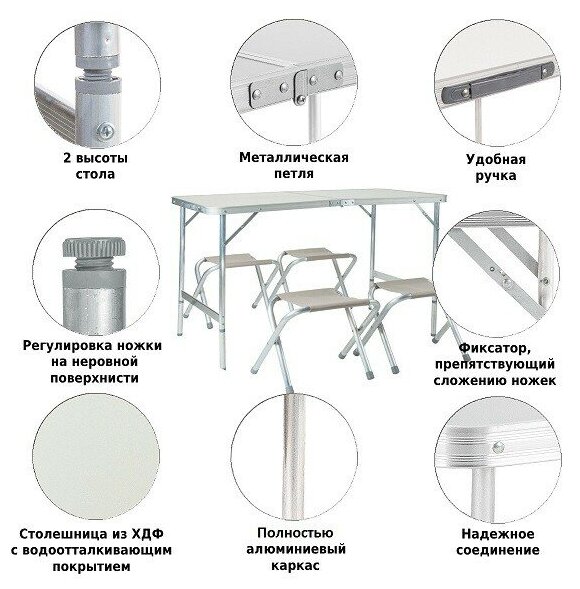 2 высоты стола

Металлическая петля

Удобная ручка

Регулировка ножки на неровной поверхнисти

Фиксатор, препятствующий сложению ножек

Столешница из ХДФ с водоотталкивающим покрытием

Полностью алюминиевый каркас

Надежное соединение