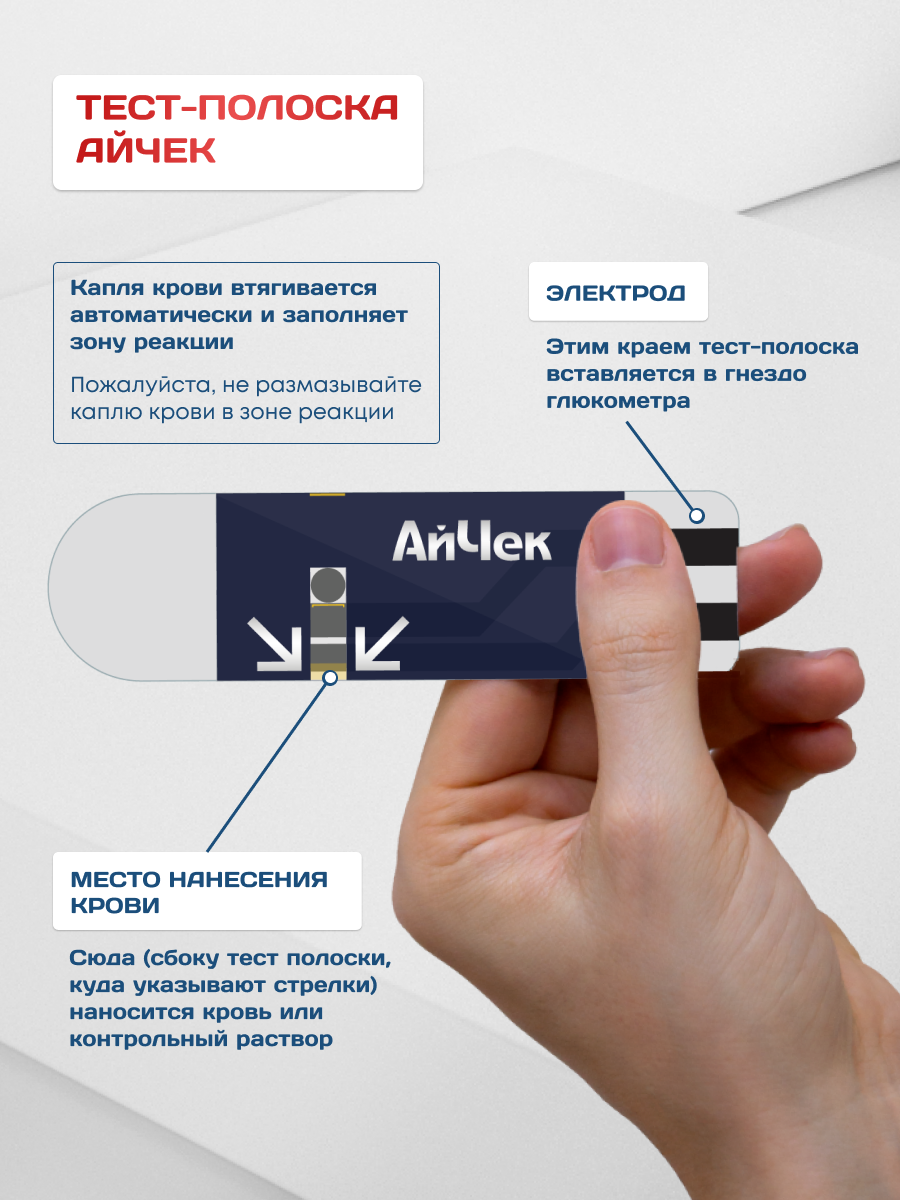 ТЕСТ-ПОЛОСКА АЙЧЕК

Капля крови втягивается автоматически и заполняет зону реакции

Пожалуйста, не размазывайте каплю крови в зоне реакции

ЭЛЕКТРОД

Этим краем тест-полоска вставляется в гнездо глюкометра

АйЧек

МЕСТО НАНЕСЕНИЯ КРОВИ

Сюда (сбоку тест полоски, куда указывают стрелки) наносится кровь или контрольный раствор