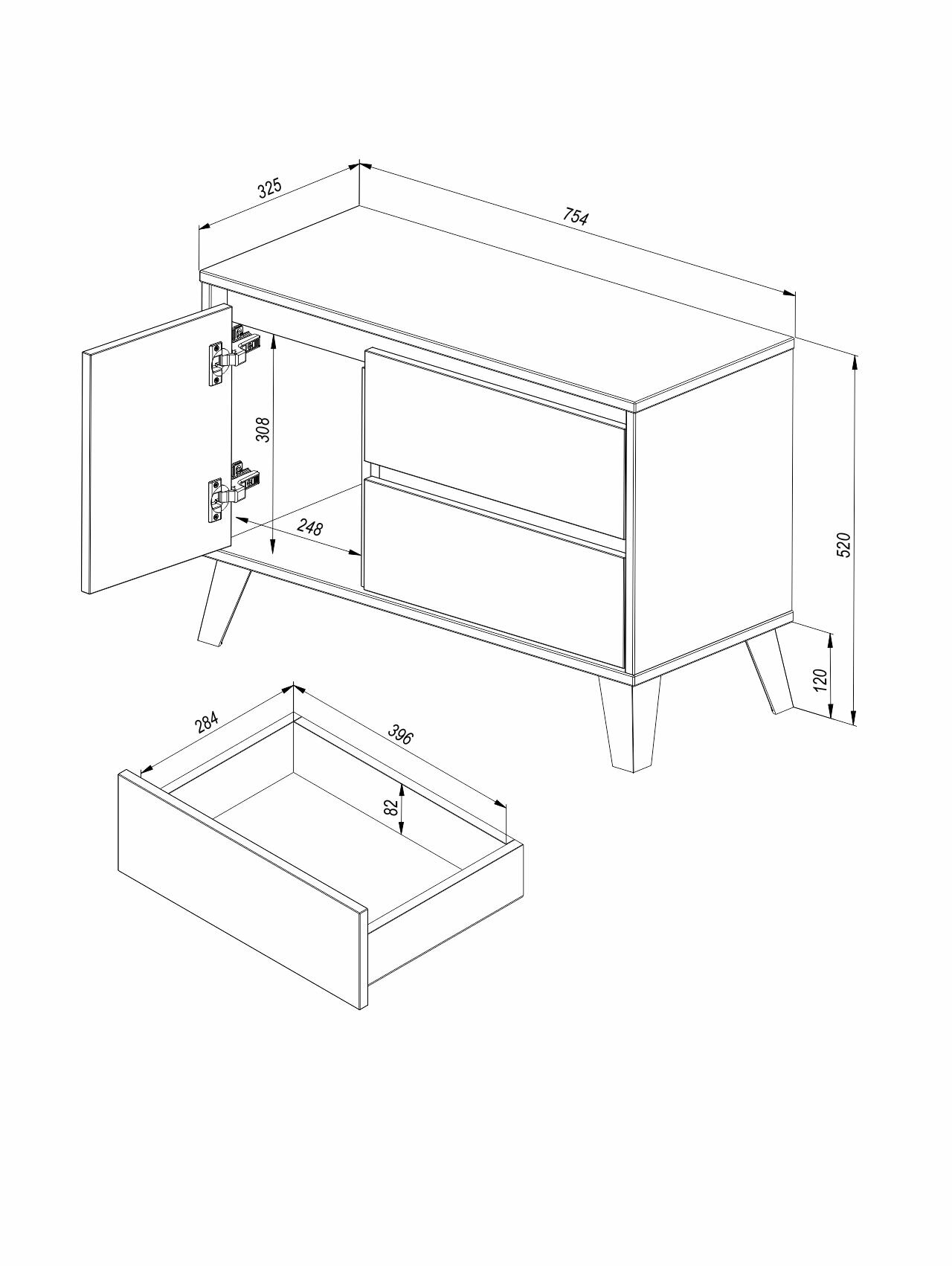 325

754

308

248

520

120

284

396

82