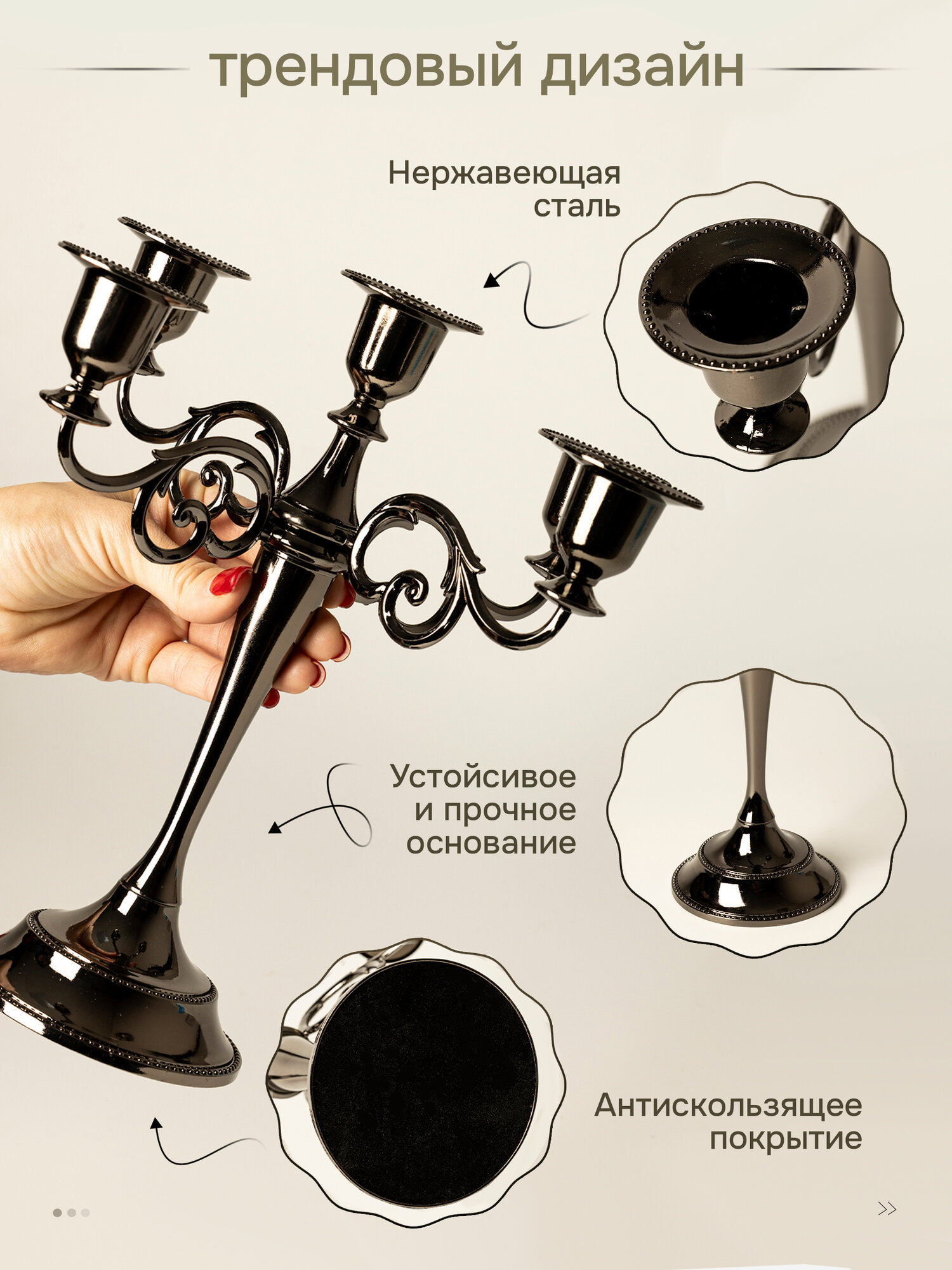 трендовый дизайн

Нержавеющая сталь

Устойсивое и прочное основание

Антискользящее покрытие

>>