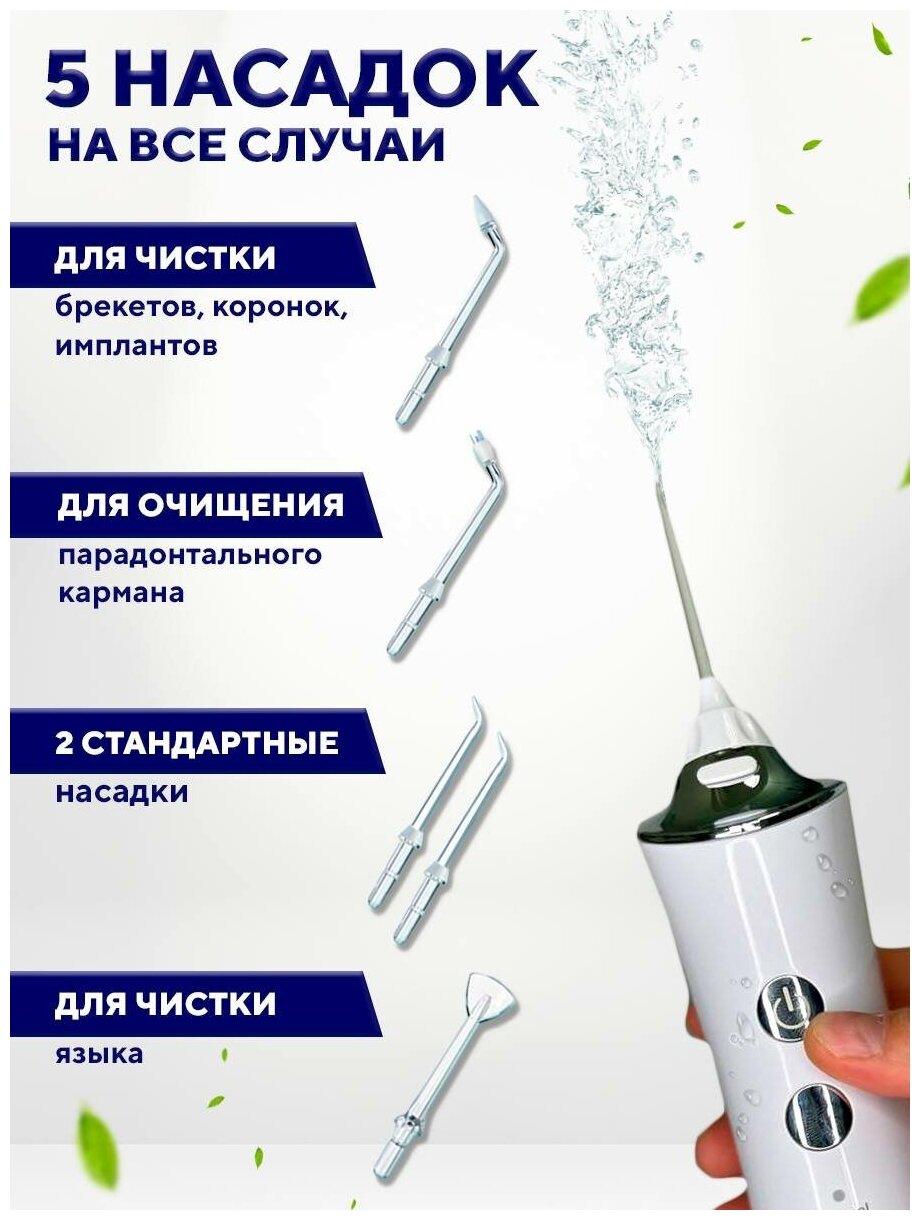 5 НАСАДОК
НА ВСЕ СЛУЧАИ

ДЛЯ ЧИСТКИ
брекетов, коронок, имплантов

ДЛЯ ОЧИЩЕНИЯ
парадонтального кармана

2 СТАНДАРТНЫЕ
насадки

ДЛЯ ЧИСТКИ
языка