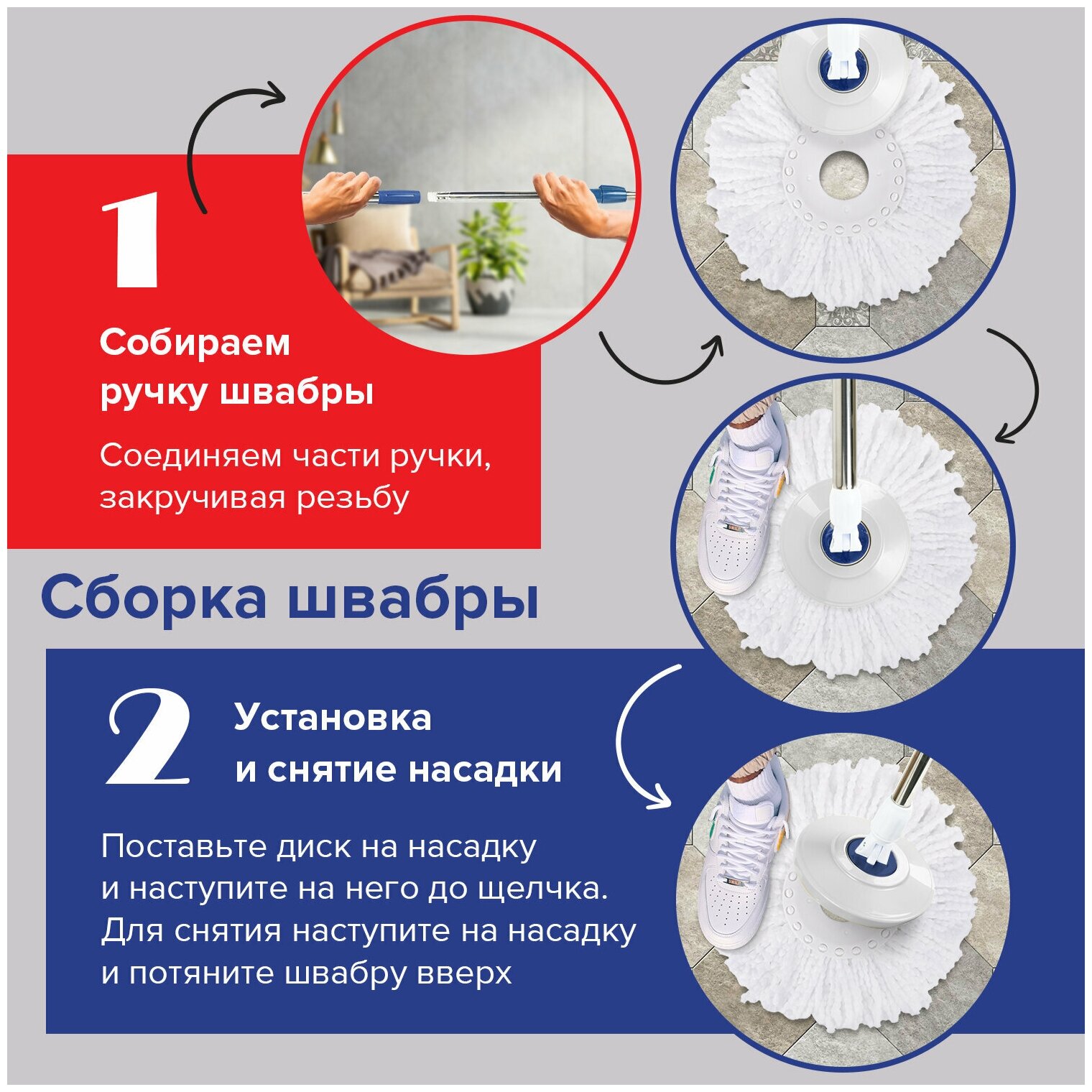 1

Собираем ручку швабры

Соединяем части ручки, закручивая резьбу

Сборка швабры

2

Установка и снятие насадки

Поставьте диск на насадку и наступите на него до щелчка. Для снятия наступите на насадку и потяните швабру вверх