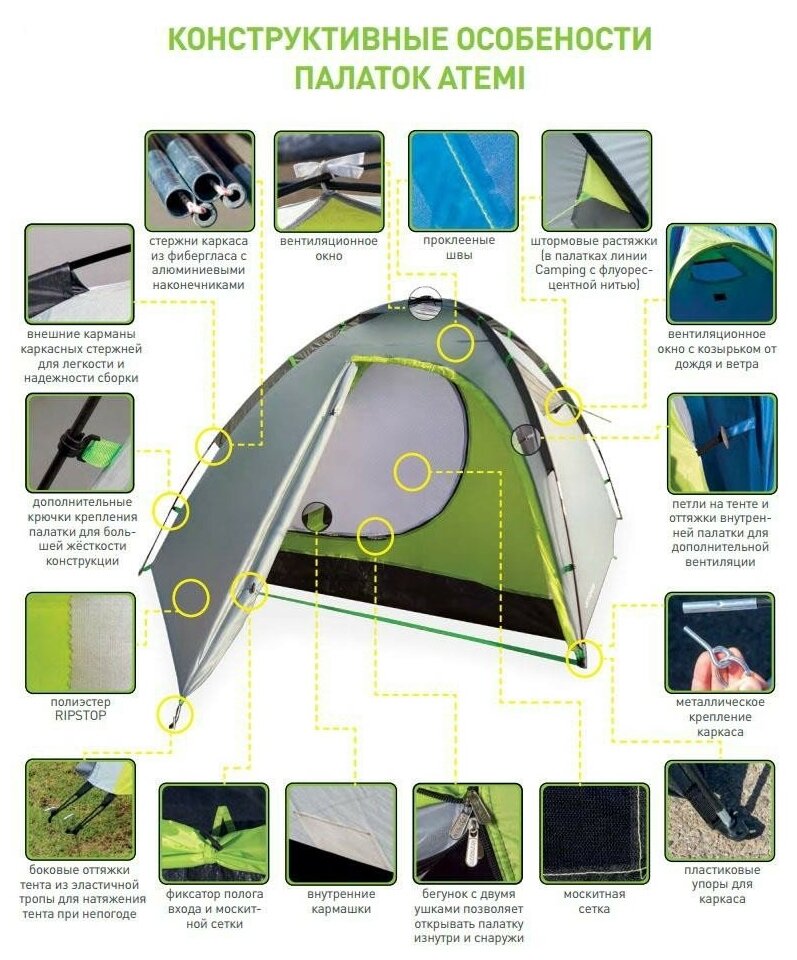 КОНСТРУКТИВНЫЕ ОСОБЕНОСТИ ПАЛАТОК ATEMI

стержни каркаса из фибергласа с алюминиевыми наконечниками

вентиляционное окно

проклееные швы

штормовые растяжки (в палатках линии Camping с флуоресцентной нитью)

внешние карманы каркасных стержней для легкости и надежности сборки

вентиляционное окно с козырьком от дождя и ветра

дополнительные крючки крепления палатки для большей жёсткости конструкции

петли на тенте и оттяжки внутренней палатки для дополнительной вентиляции

полиэстер RIPSTOP

металлическое крепление каркаса

боковые оттяжки тента из эластичной тропы для натяжения тента при непогоде

фиксатор полога входа и москитной сетки

внутренние кармашки

бегунок с двумя ушками позволяет открывать палатку изнутри и снаружи

москитная сетка

пластиковые упоры для каркаса