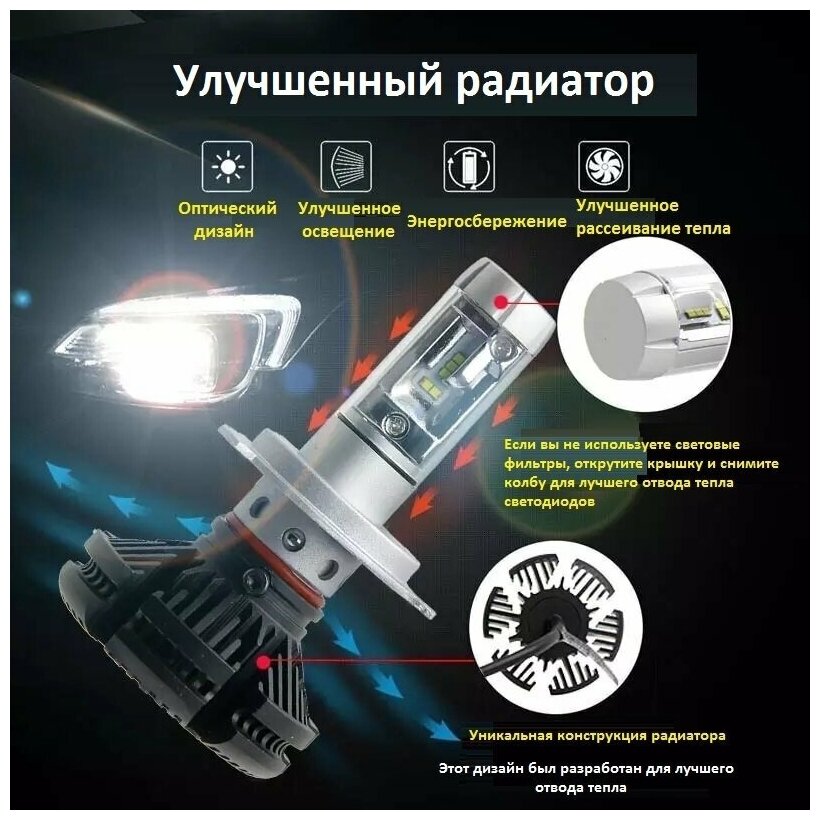 Улучшенный радиатор

Оптический дизайн

Улучшенное освещение

Энергосбережение

Улучшенное рассеивание тепла

Если вы не используете световые фильтры, открутите крышку и снимите колбу для лучшего отвода тепла светодиодов

Уникальная конструкция радиатора

Этот дизайн был разработан для лучшего отвода тепла