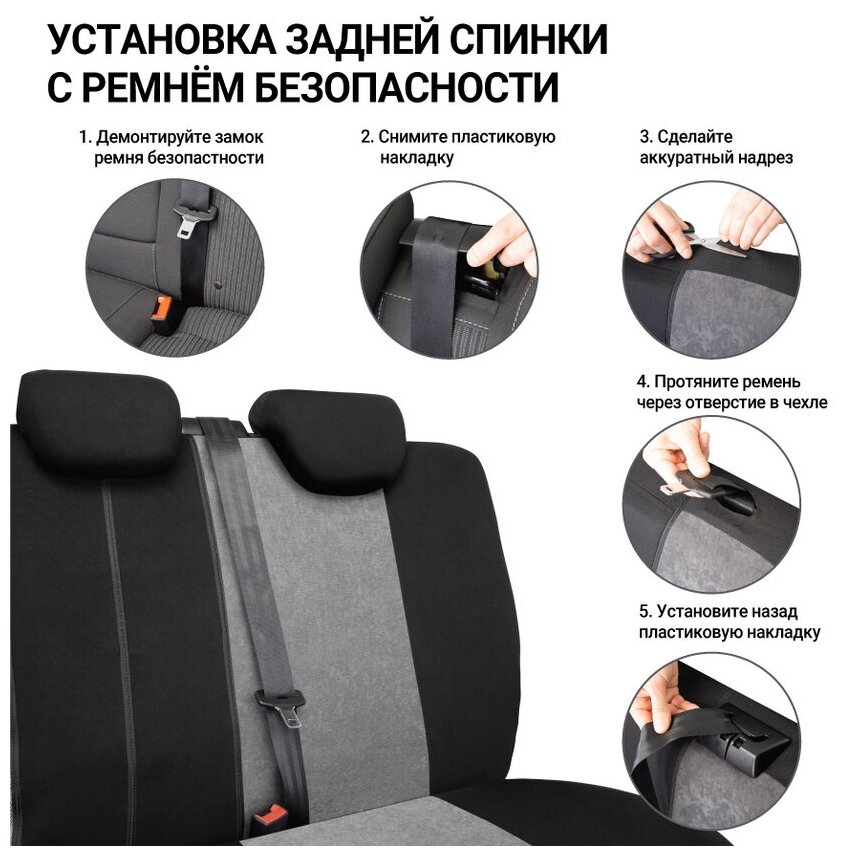 УСТАНОВКА ЗАДНЕЙ СПИНКИ С РЕМНЁМ БЕЗОПАСНОСТИ

1. Демонтируйте замок ремня безопастности

2. Снимите пластиковую накладку

3. Сделайте аккуратный надрез

4. Протяните ремень через отверстие в чехле

5. Установите назад пластиковую накладку