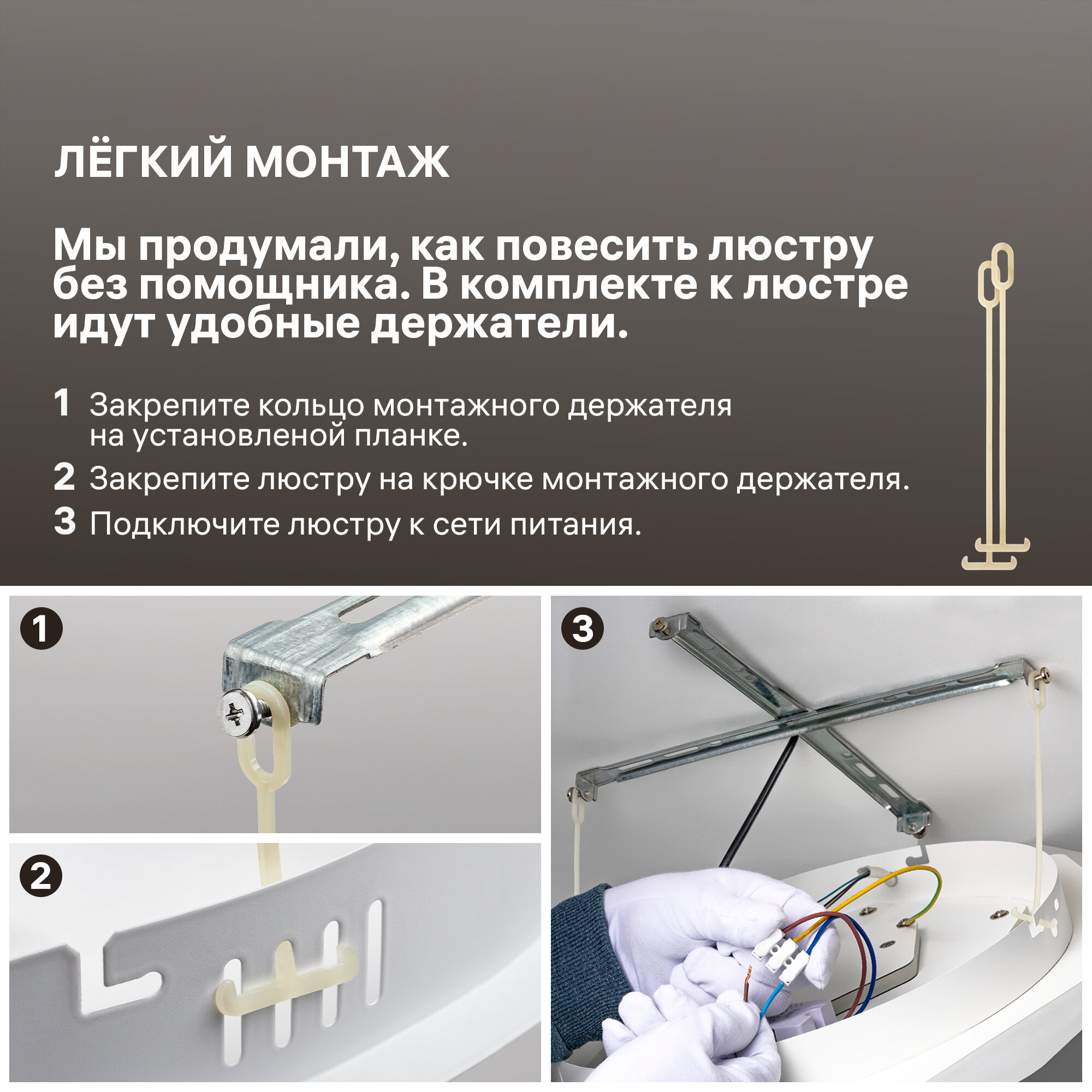 ЛЁГКИЙ МОНТАЖ

Мы продумали, как повесить люстру без помощника. В комплекте к люстре идут удобные держатели.

1 Закрепите кольцо монтажного держателя на установленой планке.

2 Закрепите люстру на крючке монтажного держателя.

3 Подключите люстру к сети питания.

1

2

3