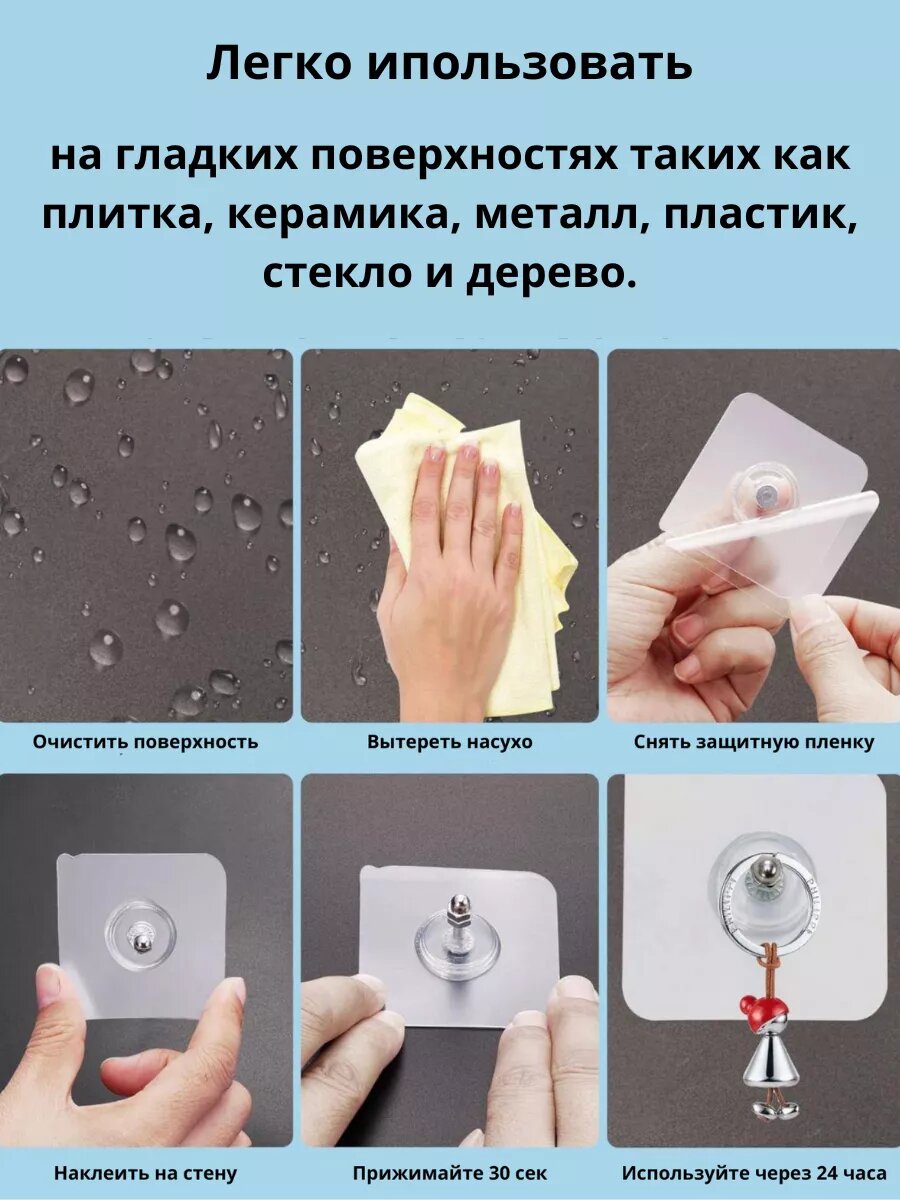 Легко ипользовать

на гладких поверхностях таких как плитка, керамика, металл, пластик, стекло и дерево.

Очистить поверхность

Вытереть насухо

Снять защитную пленку

Наклеить на стену

Прижимайте 30 сек

Используйте через 24 часа