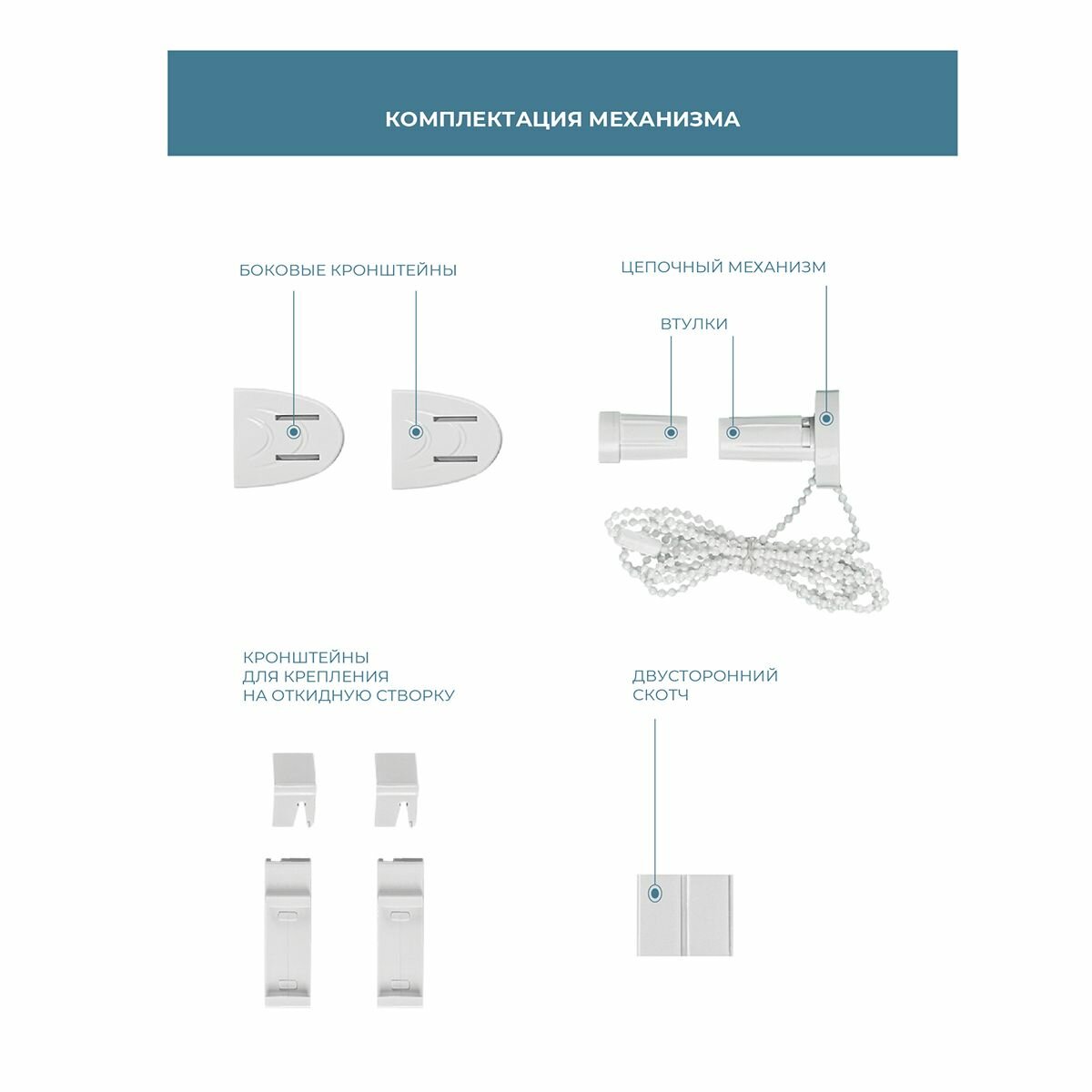 КОМПЛЕКТАЦИЯ МЕХАНИЗМА

БОКОВЫЕ КРОНШТЕЙНЫ

ЦЕПОЧНЫЙ МЕХАНИЗМ

ВТУЛКИ

КРОНШТЕЙНЫ ДЛЯ КРЕПЛЕНИЯ НА ОТКИДНУЮ СТВОРКУ

ДВУСТОРОННИЙ СКОТЧ