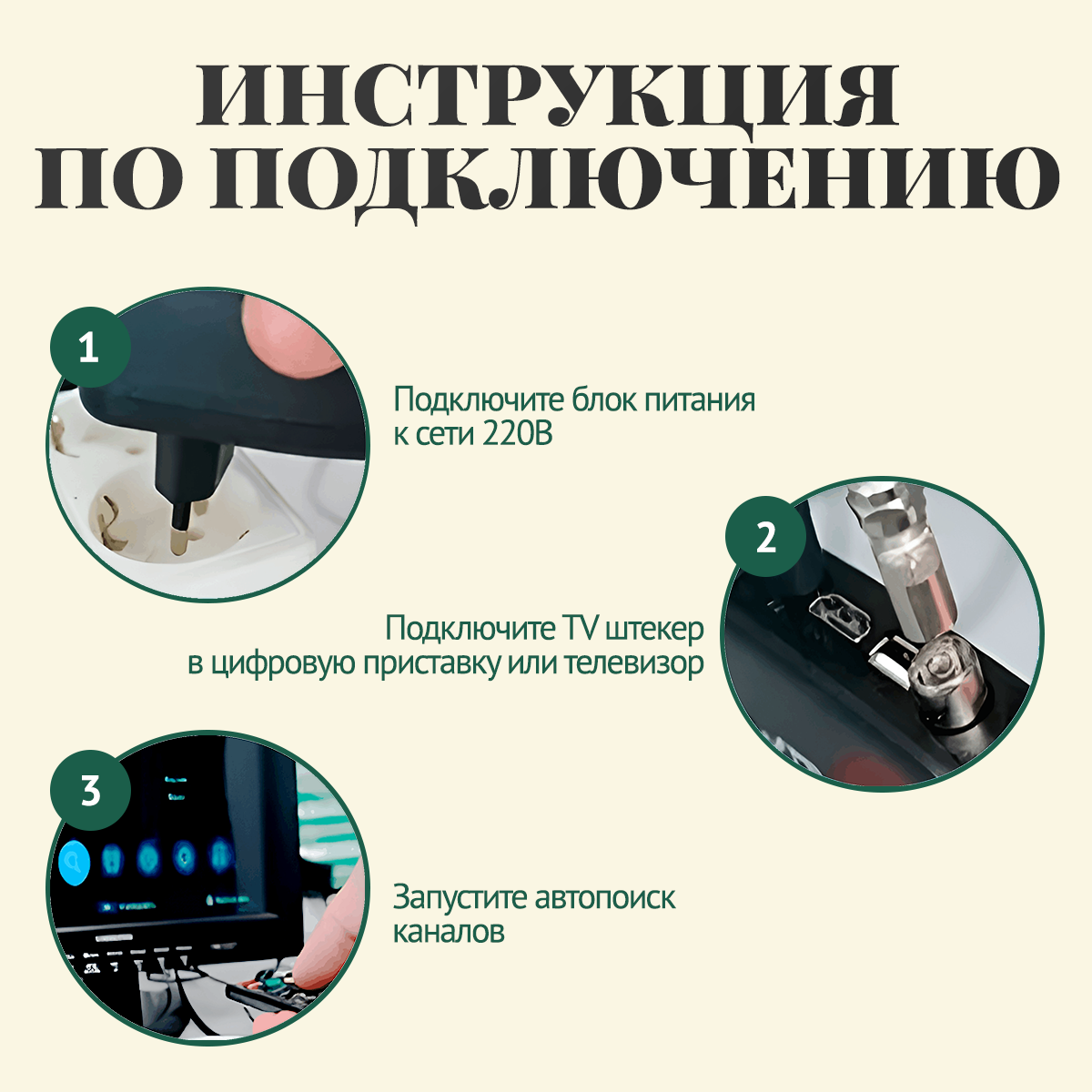 ИНСТРУКЦИЯ ПО ПОДКЛЮЧЕНИЮ

1

Подключите блок питания к сети 220В

2

Подключите TV штекер в цифровую приставку или телевизор

3

Запустите автопоиск каналов