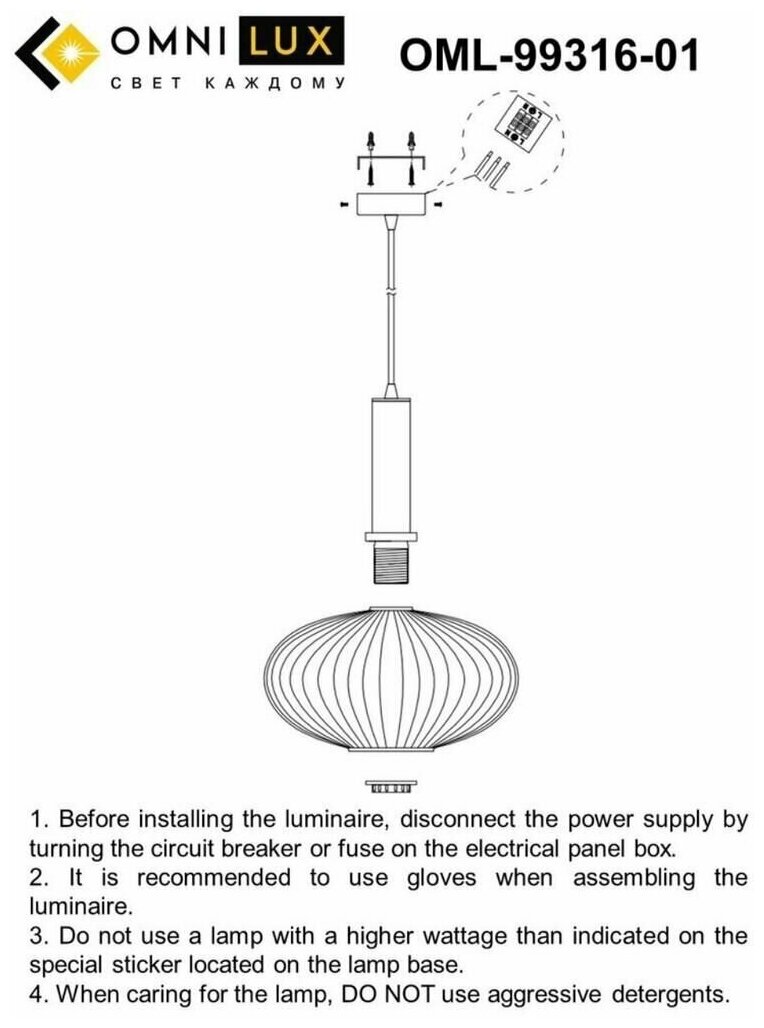 OMNI LUX
СВЕТ КАЖДОМУ

OML-99316-01

1. Before installing the luminaire, disconnect the power supply by turning the circuit breaker or fuse on the electrical panel box.
2. It is recommended to use gloves when assembling the luminaire.
3. Do not use a lamp with a higher wattage than indicated on the special sticker located on the lamp base.
4. When caring for the lamp, DO NOT use aggressive detergents.