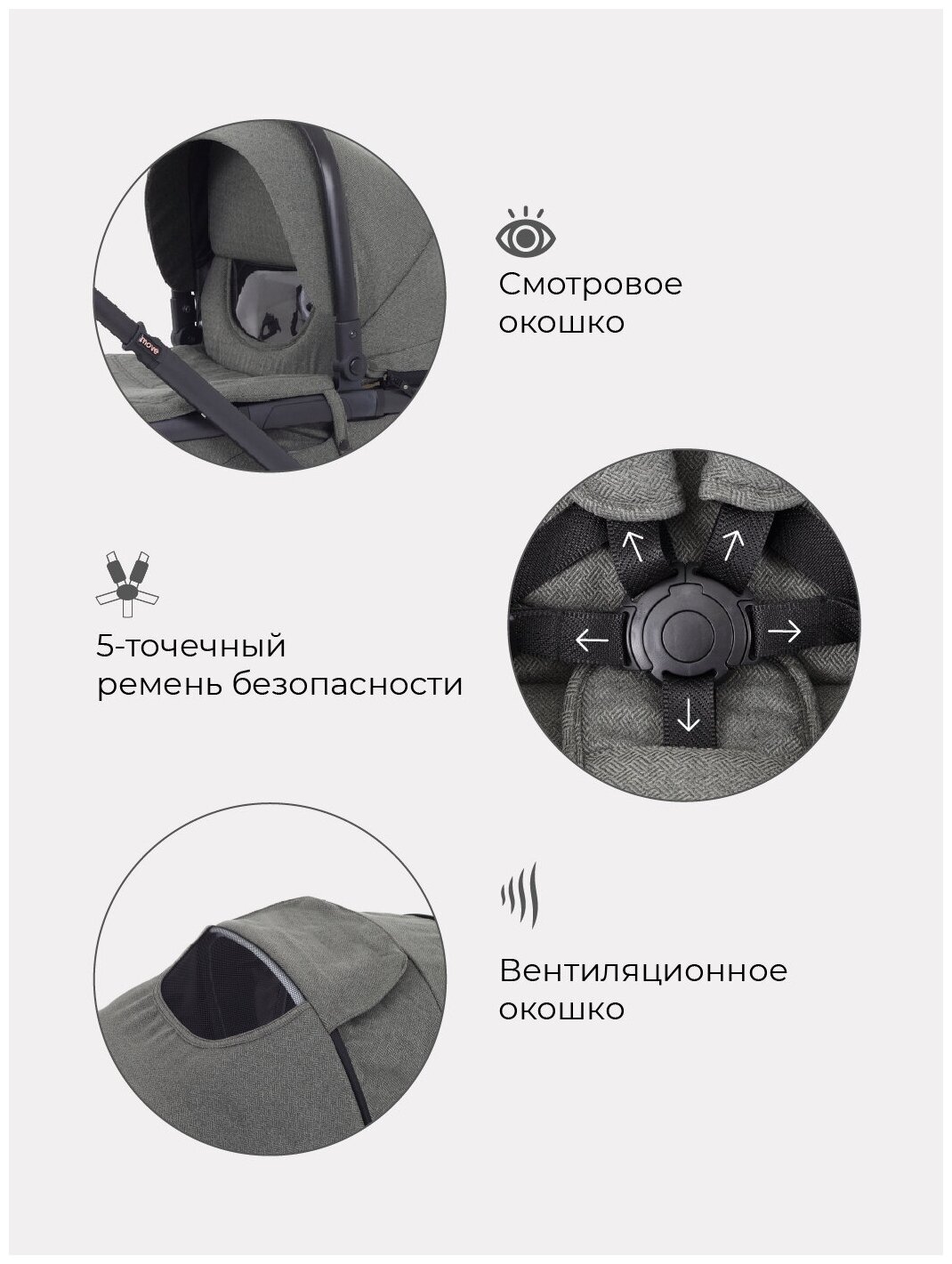 move

Смотровое окошко

5-точечный ремень безопасности

Вентиляционное окошко