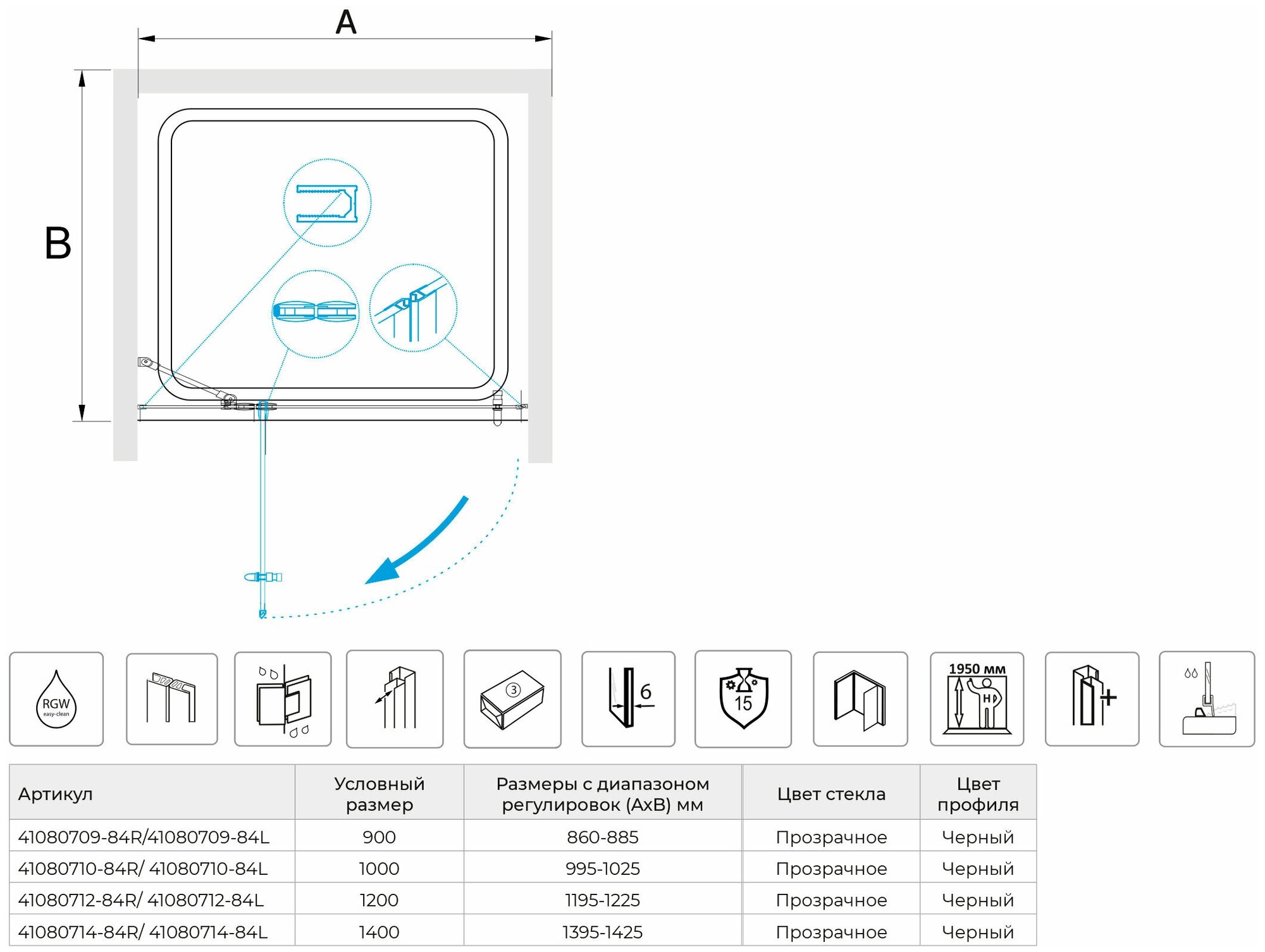 A

B

RGW easy-clean

3

6

15

1950 мм

H

| Артикул | Условный размер | Размеры с диапазоном регулировок (AxB) мм | Цвет стекла | Цвет профиля |
|---|---|---|---|---|
| 41080709-84R/41080709-84L | 900 | 860-885 | Прозрачное | Черный |
| 41080710-84R/ 41080710-84L | 1000 | 995-1025 | Прозрачное | Черный |
| 41080712-84R/ 41080712-84L | 1200 | 1195-1225 | Прозрачное | Черный |
| 41080714-84R/ 41080714-84L | 1400 | 1395-1425 | Прозрачное | Черный |