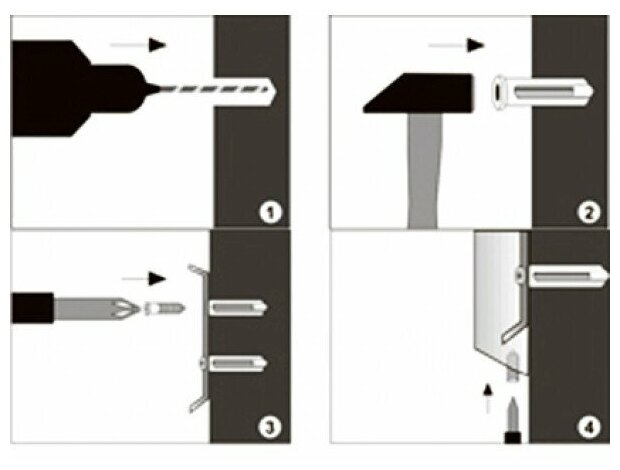 1

2

3

4