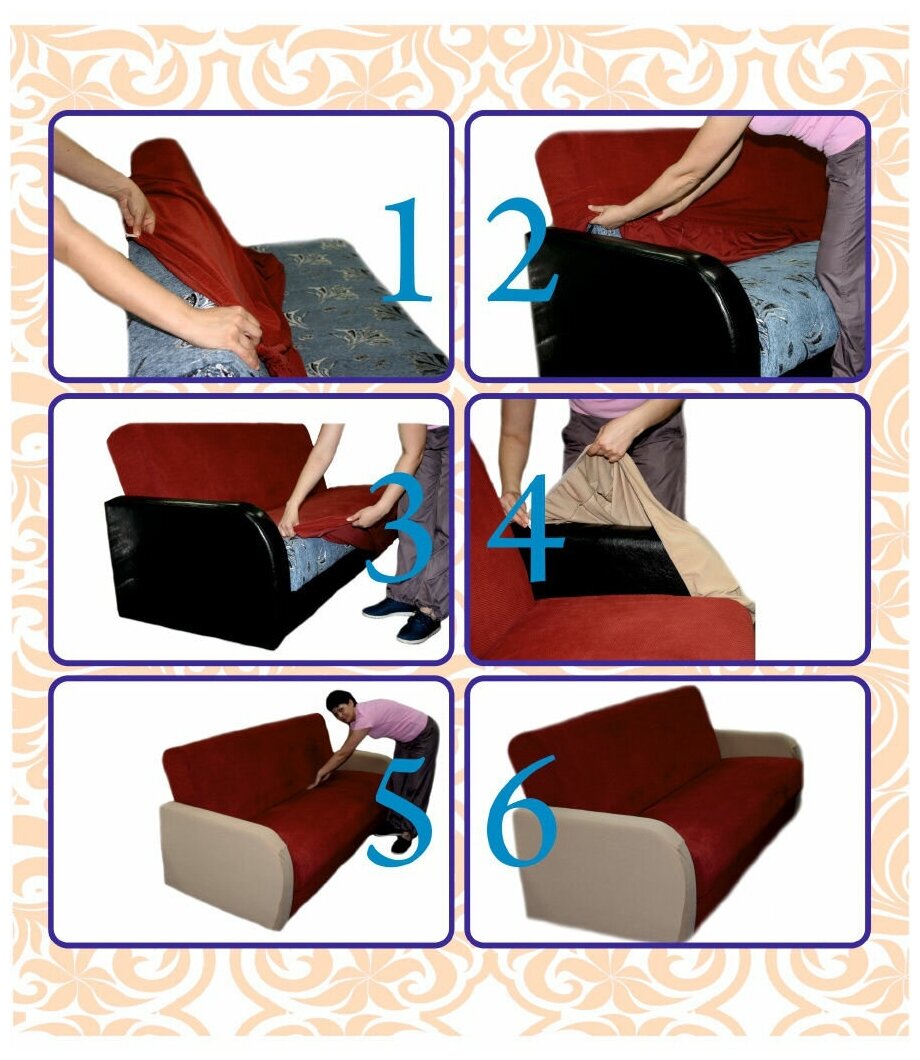 1
2
3
4
5
6