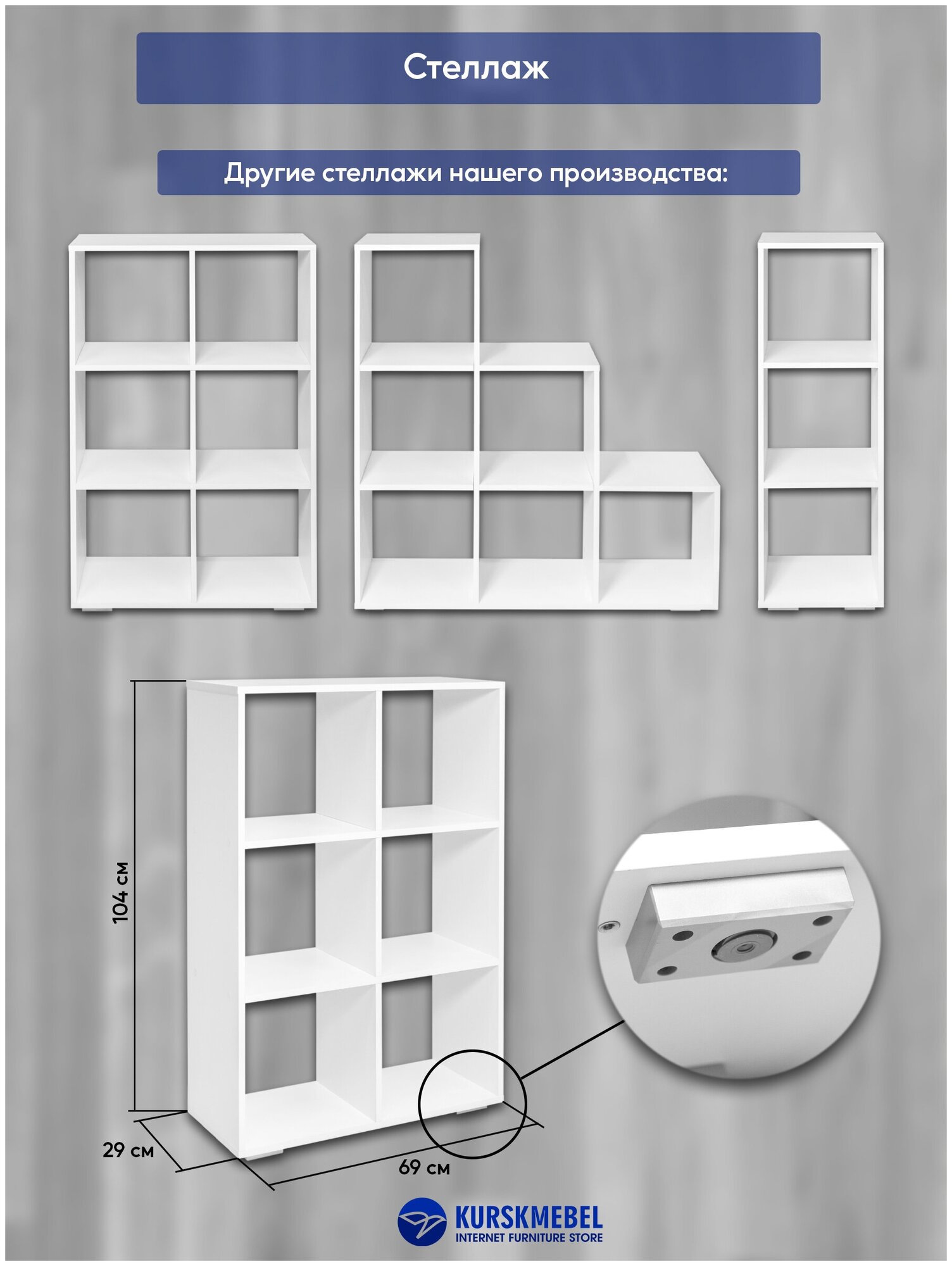 Стеллаж

Другие стеллажи нашего производства:

104 см

29 см

69 см

KURSKMEBEL
INTERNET FURNITURE STORE