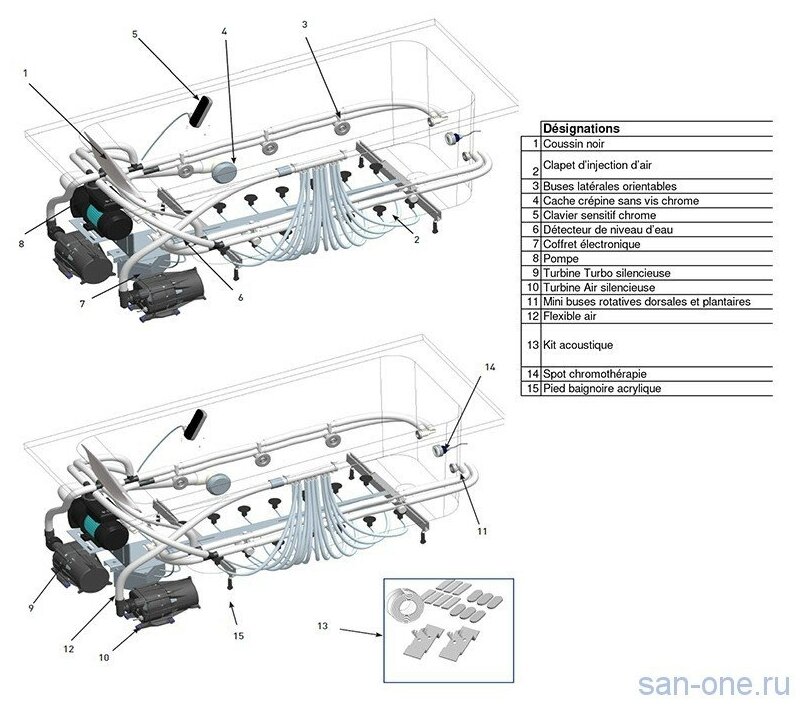 5
4
3
1
8
7
6
2

| | Désignations |
|---|---|
| 1 | Coussin noir |
| 2 | Clapet d'injection d'air |
| 3 | Buses latérales orientables |
| 4 | Cache crépine sans vis chrome |
| 5 | Clavier sensitif chrome |
| 6 | Détecteur de niveau d'eau |
| 7 | Coffret électronique |
| 8 | Pompe |
| 9 | Turbine Turbo silencieuse |
| 10 | Turbine Air silencieuse |
| 11 | Mini buses rotatives dorsales et plantaires |
| 12 | Flexible air |
| 13 | Kit acoustique |
| 14 | Spot chromothérapie |
| 15 | Pied baignoire acrylique |

14
11
9
12
10
15
13

san-one.ru