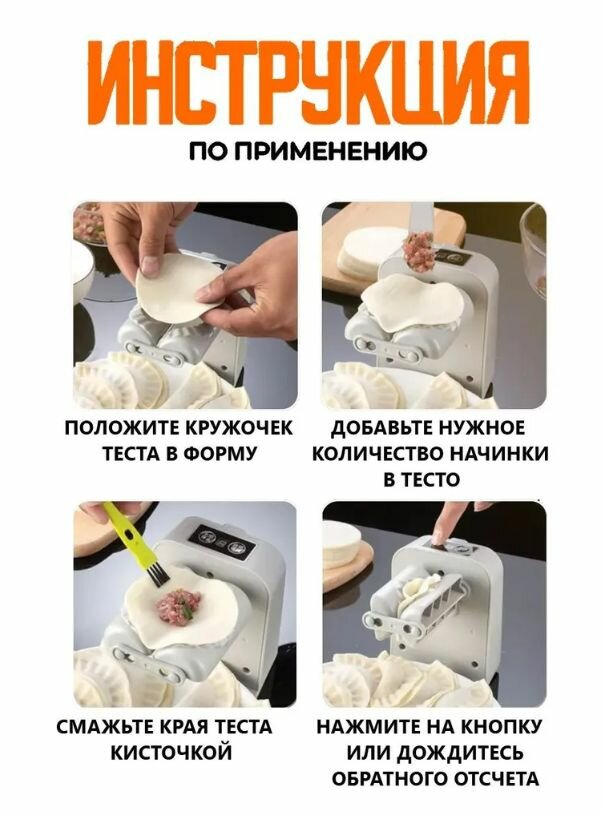 ИНСТРУКЦИЯ
ПО ПРИМЕНЕНИЮ

ПОЛОЖИТЕ КРУЖОЧЕК ТЕСТА В ФОРМУ

ДОБАВЬТЕ НУЖНОЕ КОЛИЧЕСТВО НАЧИНКИ В ТЕСТО

СМАЖЬТЕ КРАЯ ТЕСТА КИСТОЧКОЙ

НАЖМИТЕ НА КНОПКУ ИЛИ ДОЖДИТЕСЬ ОБРАТНОГО ОТСЧЕТА