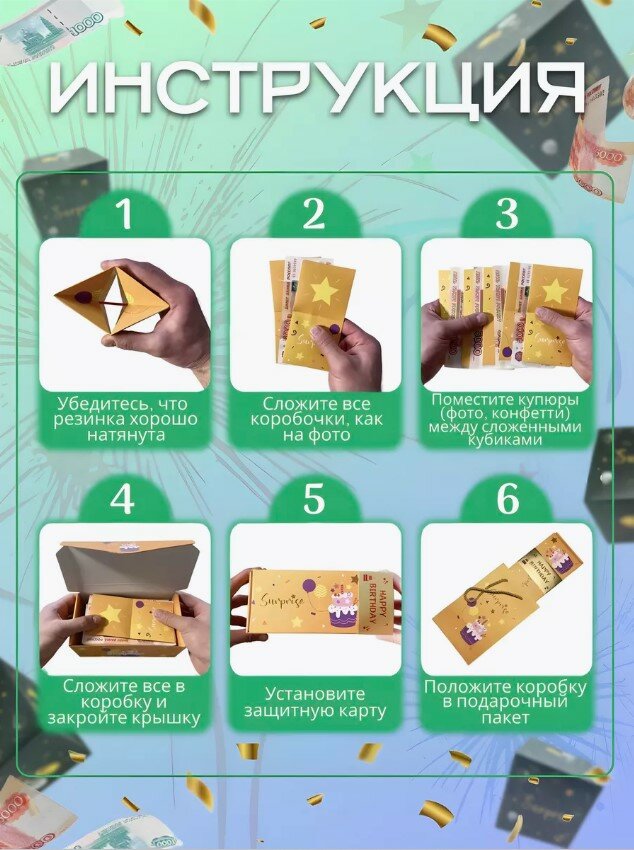 ИНСТРУКЦИЯ

1
Убедитесь, что резинка хорошо натянута

2
Сложите все коробочки, как на фото

3
Поместите купюры (фото, конфетти) между сложенными кубиками

4
Сложите все в коробку и закройте крышку

5
Surprise
HAPPY BIRTHDAY
Установите защитную карту

6
HAPPY BIRTHDAY
Положите коробку в подарочный пакет