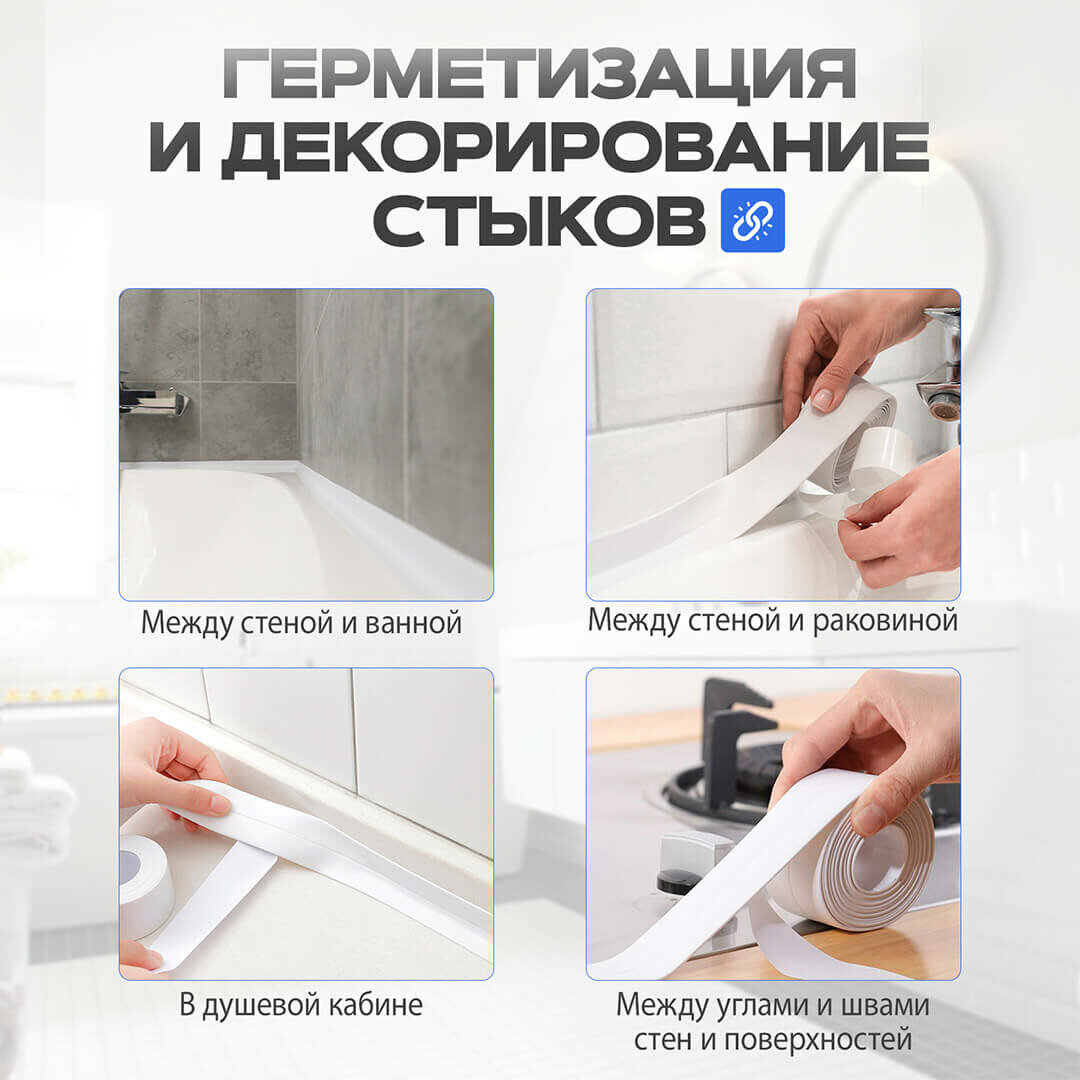 ГЕРМЕТИЗАЦИЯ И ДЕКОРИРОВАНИЕ СТЫКОВ

Между стеной и ванной

Между стеной и раковиной

В душевой кабине

Между углами и швами стен и поверхностей