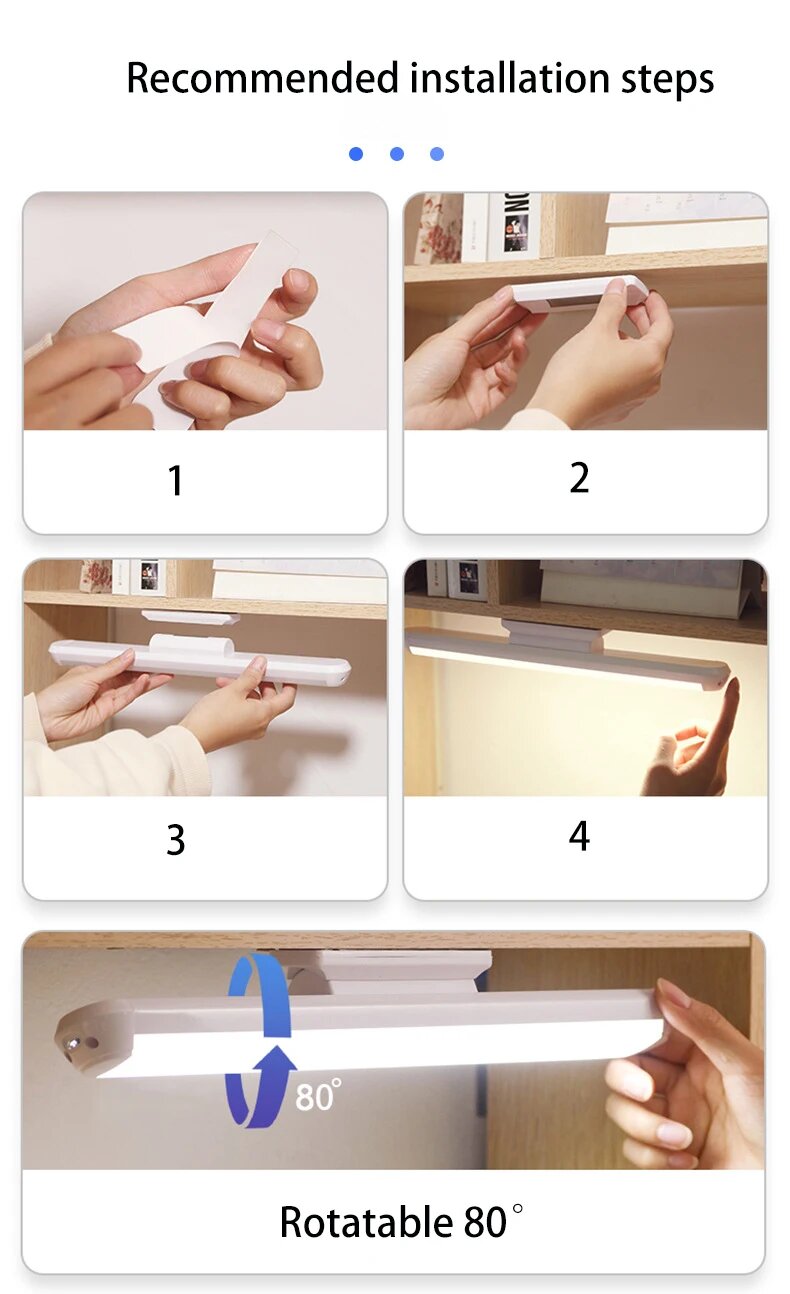 Recommended installation steps

1

2

3

4

80°

Rotatable 80°