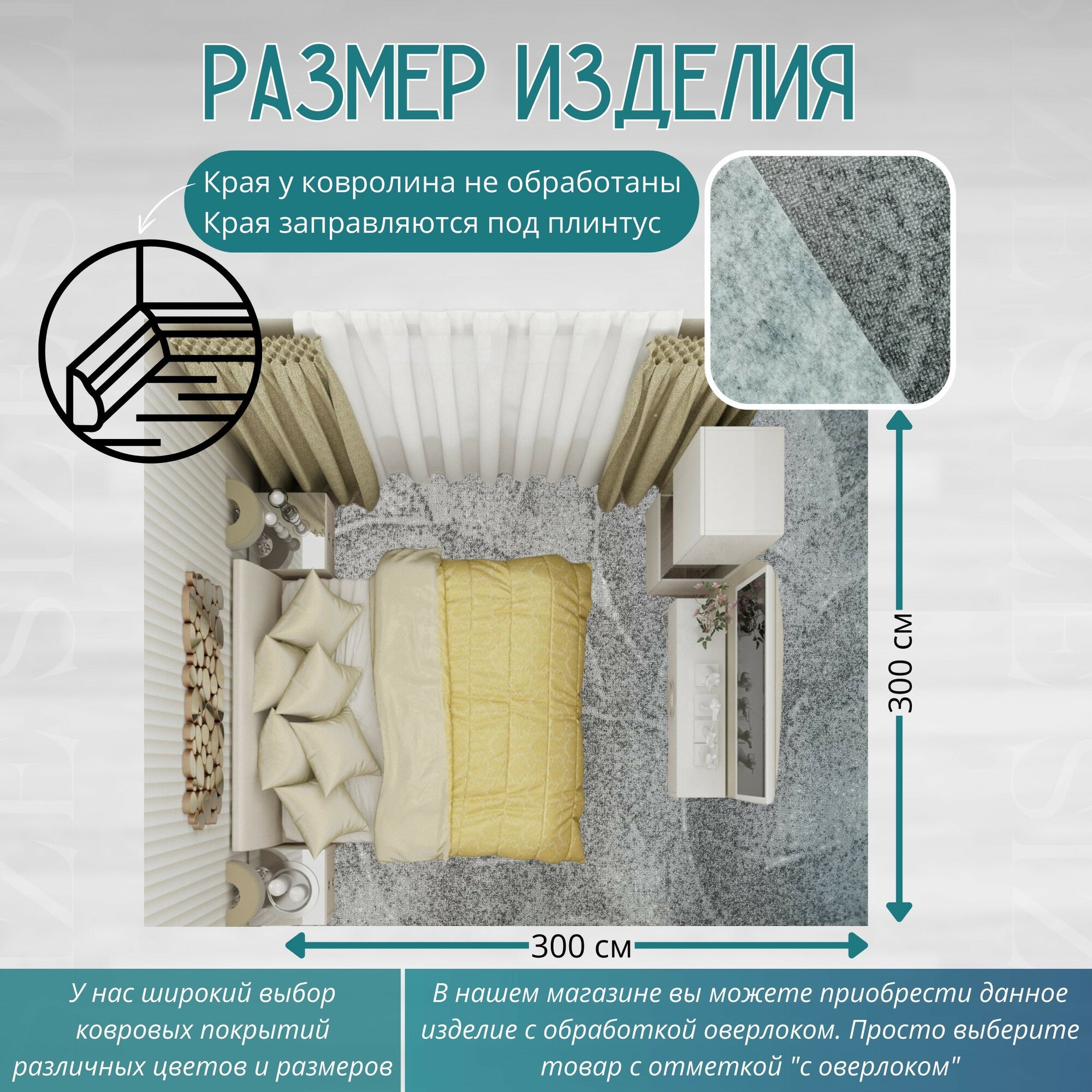 РАЗМЕР ИЗДЕЛИЯ

Края у ковролина не обработаны
Края заправляются под плинтус

300 см

300 см

У нас широкий выбор ковровых покрытий различных цветов и размеров

В нашем магазине вы можете приобрести данное изделие с обработкой оверлоком. Просто выберите товар с отметкой "с оверлоком"