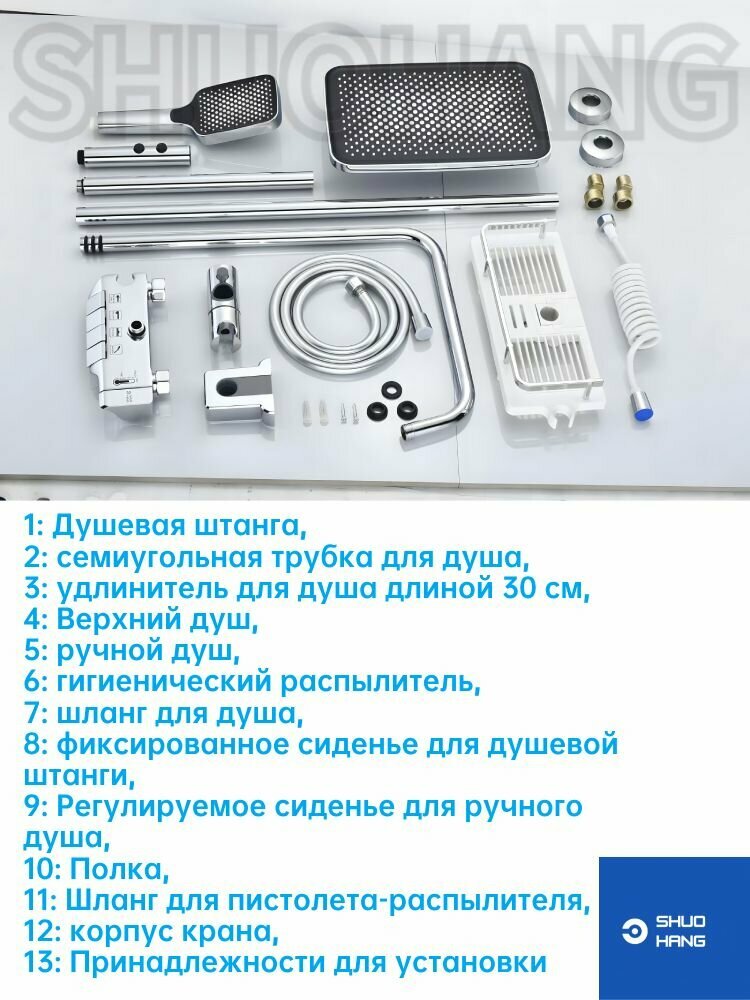 SHUOHANG

1: Душевая штанга,
2: семиугольная трубка для душа,
3: удлинитель для душа длиной 30 см,
4: Верхний душ,
5: ручной душ,
6: гигиенический распылитель,
7: шланг для душа,
8: фиксированное сиденье для душевой штанги,
9: Регулируемое сиденье для ручного душа,
10: Полка,
11: Шланг для пистолета-распылителя,
12: корпус крана,
13: Принадлежности для установки

SHUO HANG