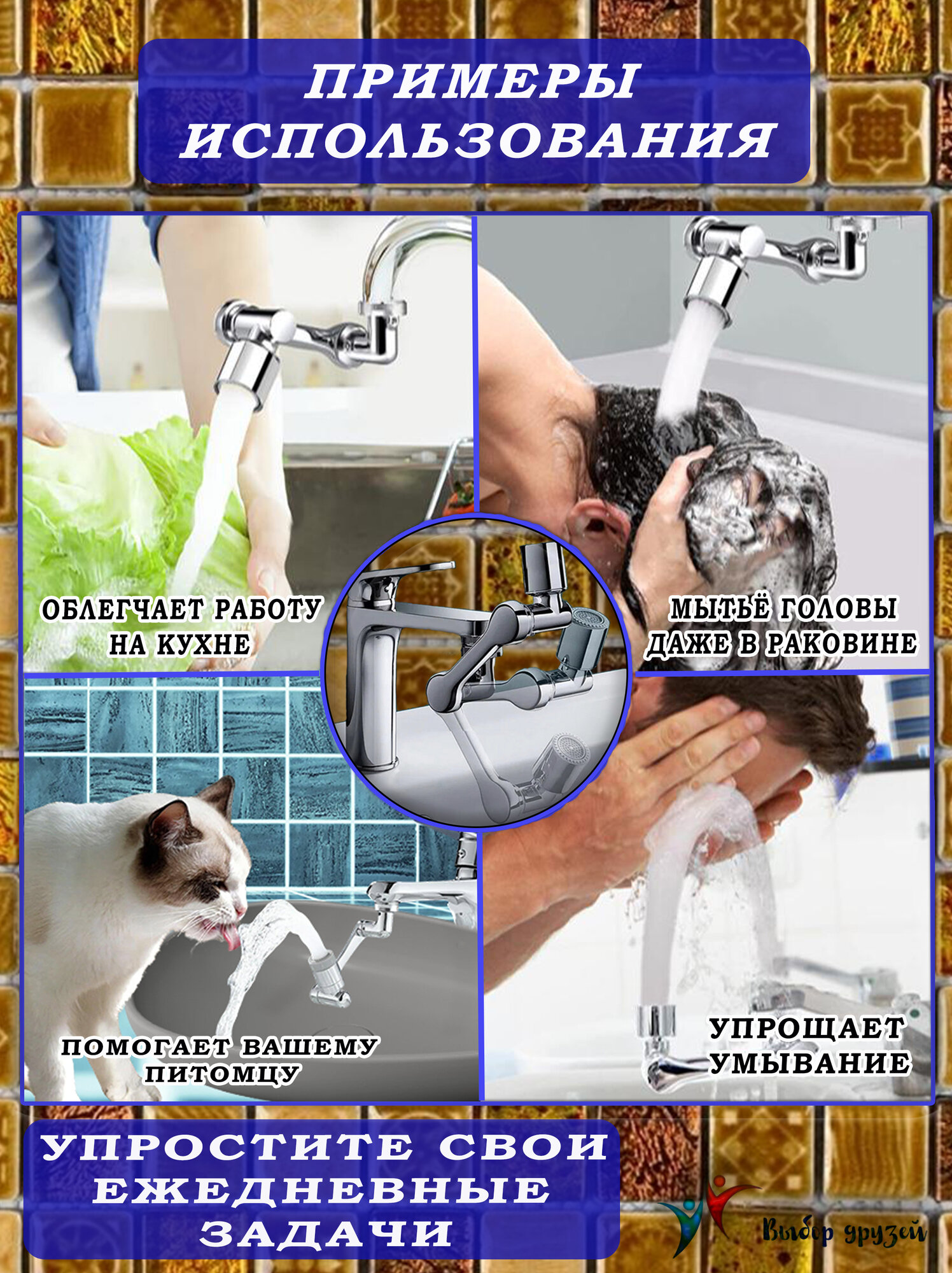 ПРИМЕРЫ ИСПОЛЬЗОВАНИЯ

ОБЛЕГЧАЕТ РАБОТУ НА КУХНЕ

МЫТЬЁ ГОЛОВЫ ДАЖЕ В РАКОВИНЕ

ПОМОГАЕТ ВАШЕМУ ПИТОМЦУ

УПРОЩАЕТ УМЫВАНИЕ

УПРОСТИТЕ СВОИ ЕЖЕДНЕВНЫЕ ЗАДАЧИ

Выбор друзей