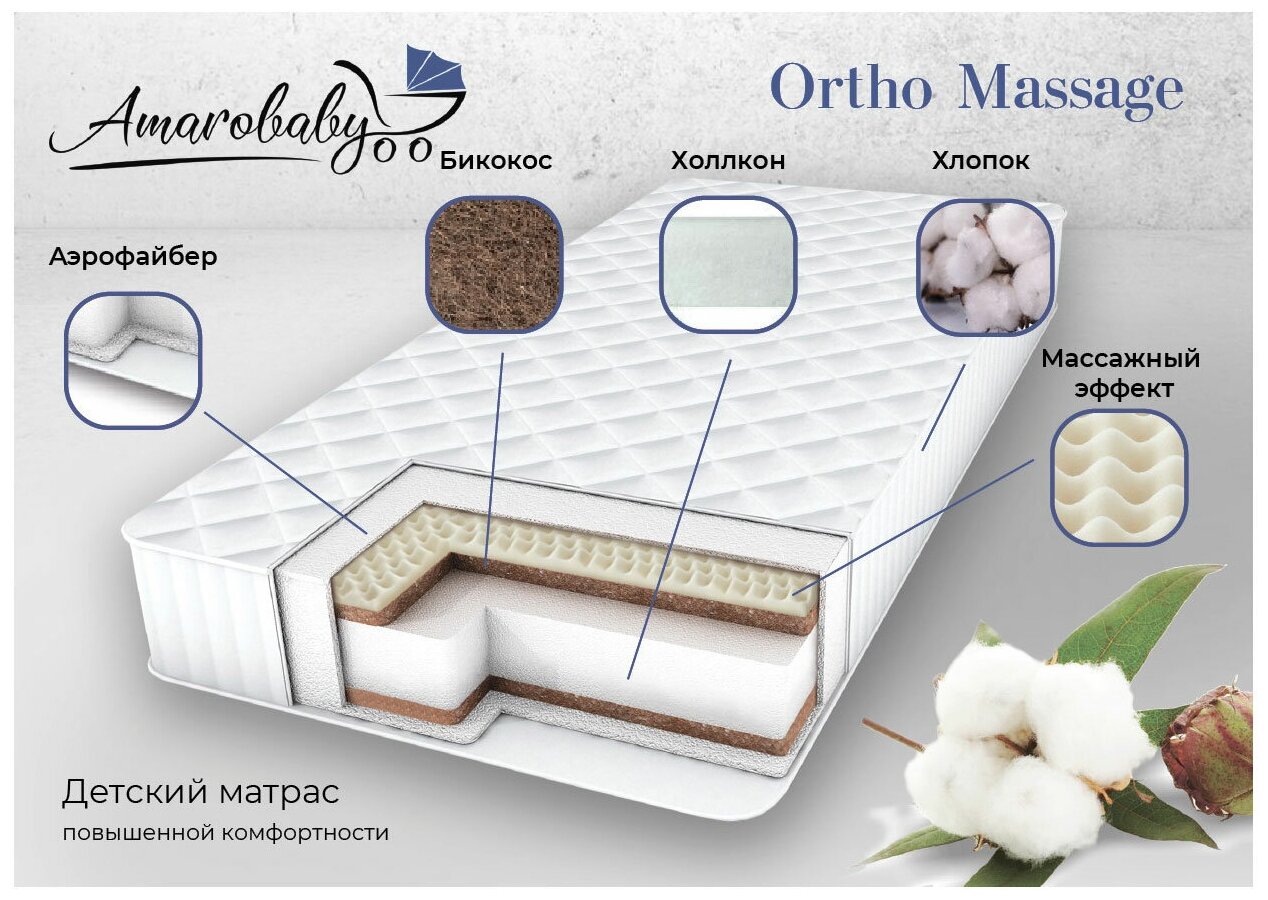 Amarobaby

Ortho Massage

Бикокос

Холлкон

Хлопок

Аэрофайбер

Массажный эффект

Детский матрас

повышенной комфортности