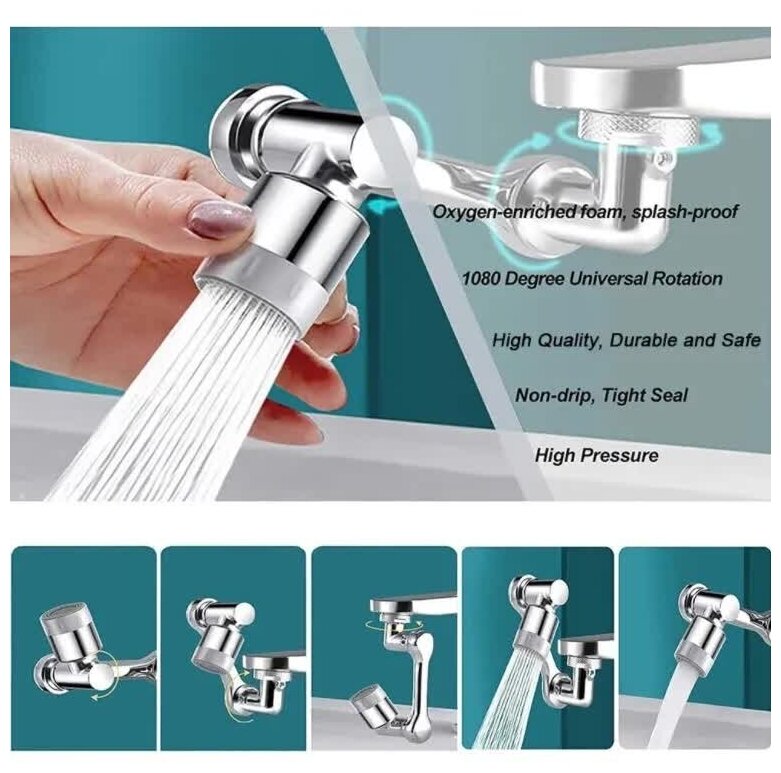 Oxygen-enriched foam, splash-proof

1080 Degree Universal Rotation

High Quality, Durable and Safe

Non-drip, Tight Seal

High Pressure